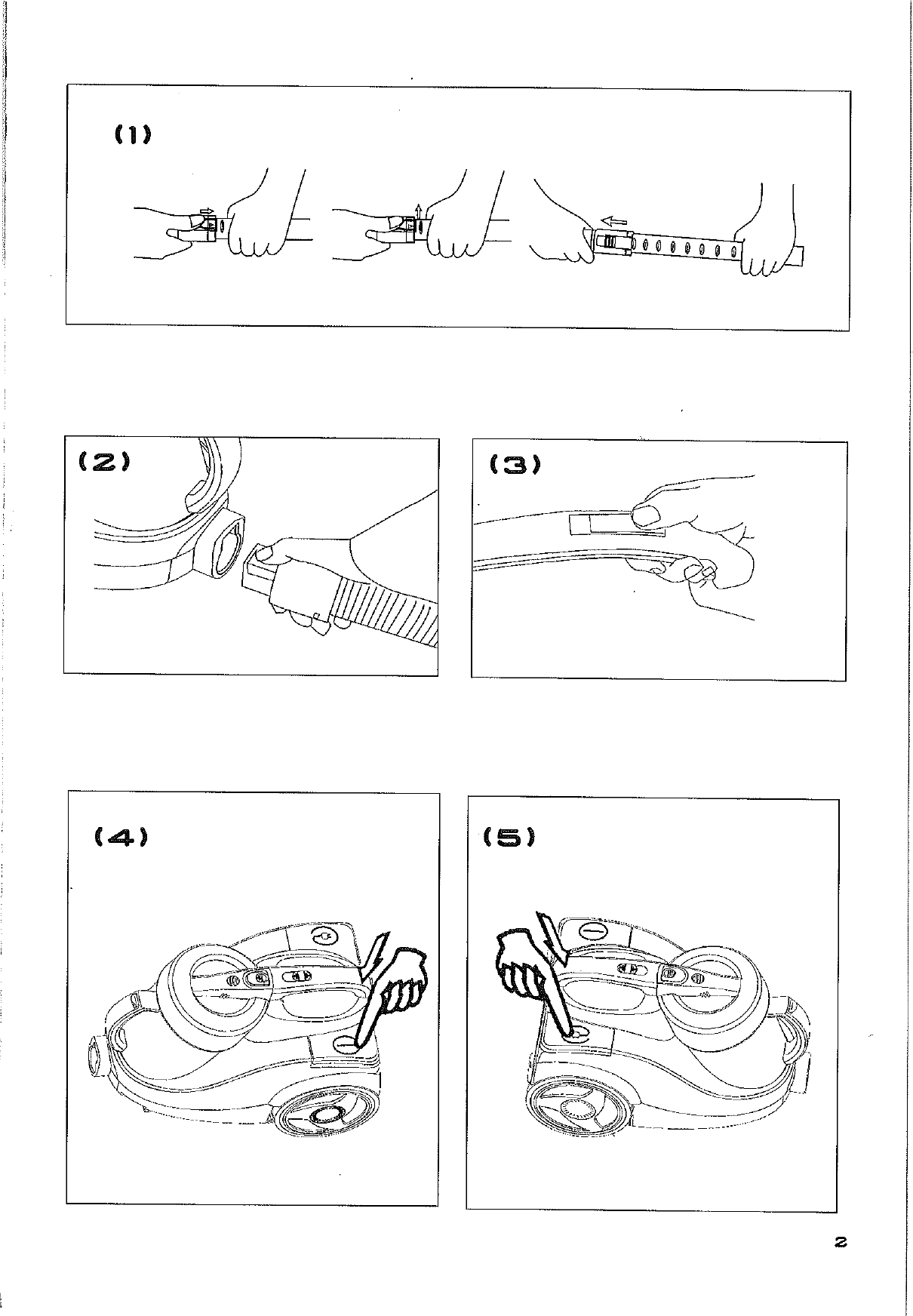 (1)

(2)

(3)

(4)

(5)

2