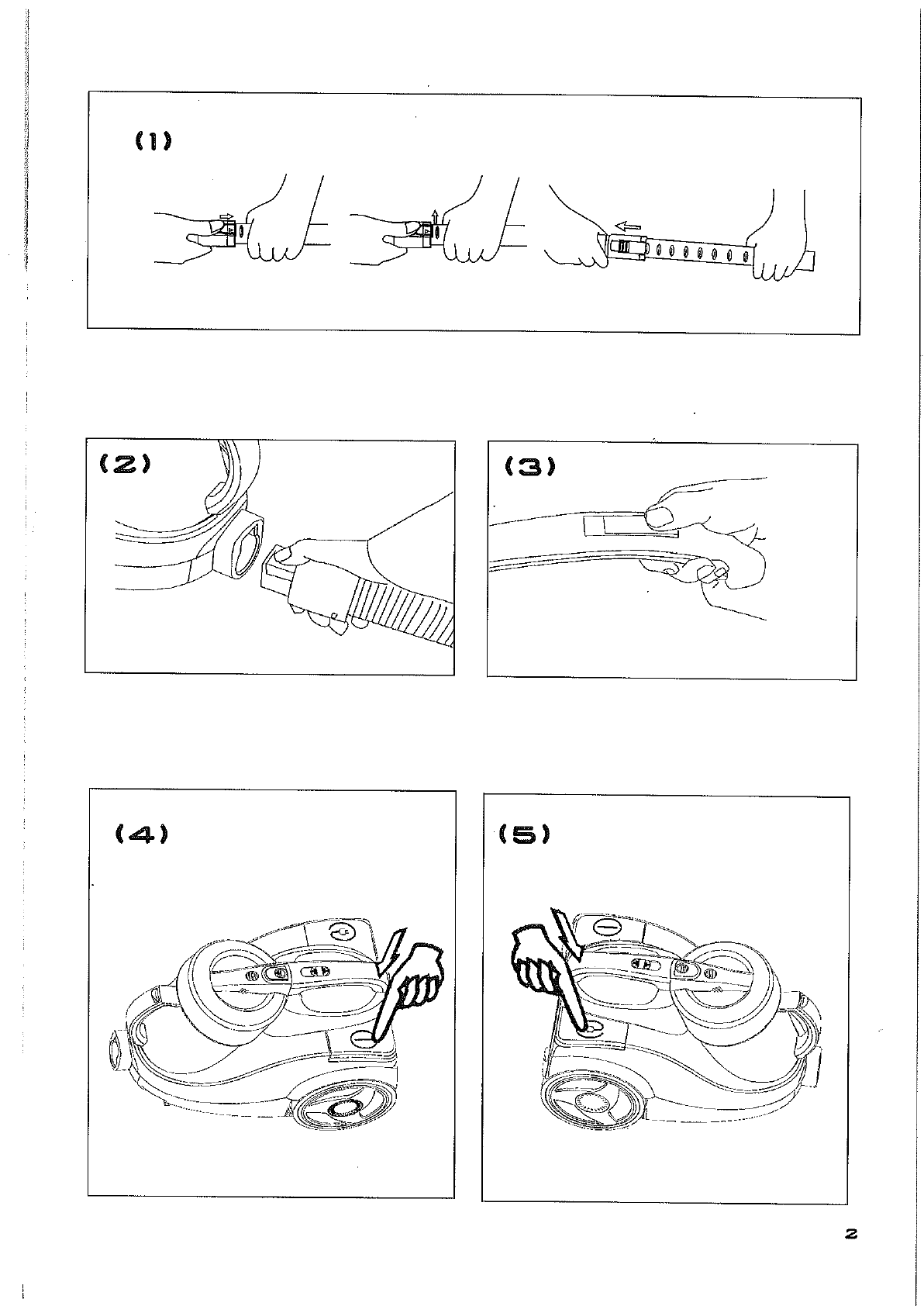 (1)

(2)

(3)

(4)

(5)

2