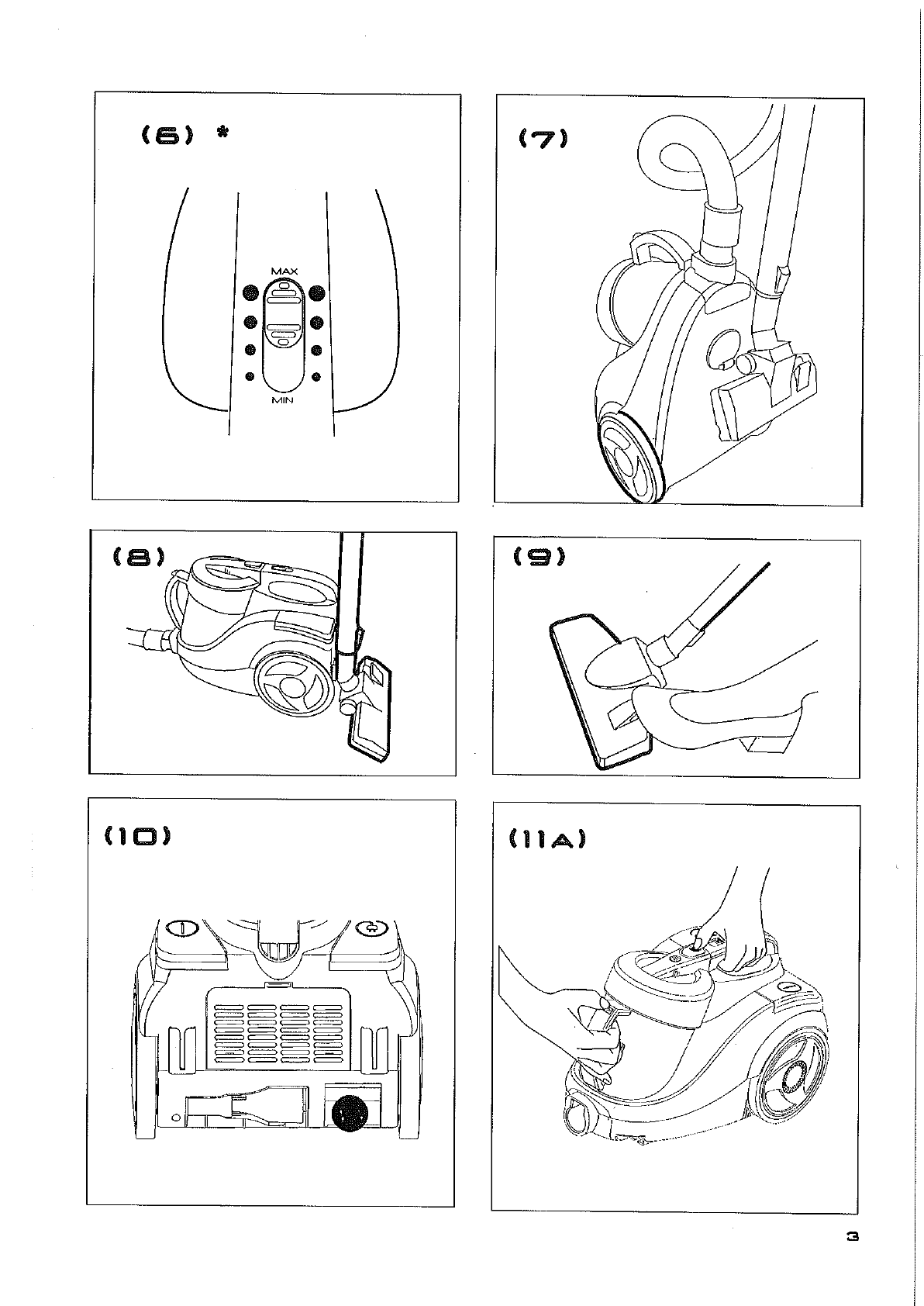 (6) *

MAX

MIN

(7)

(8)

(9)

(10)

(11A)

3