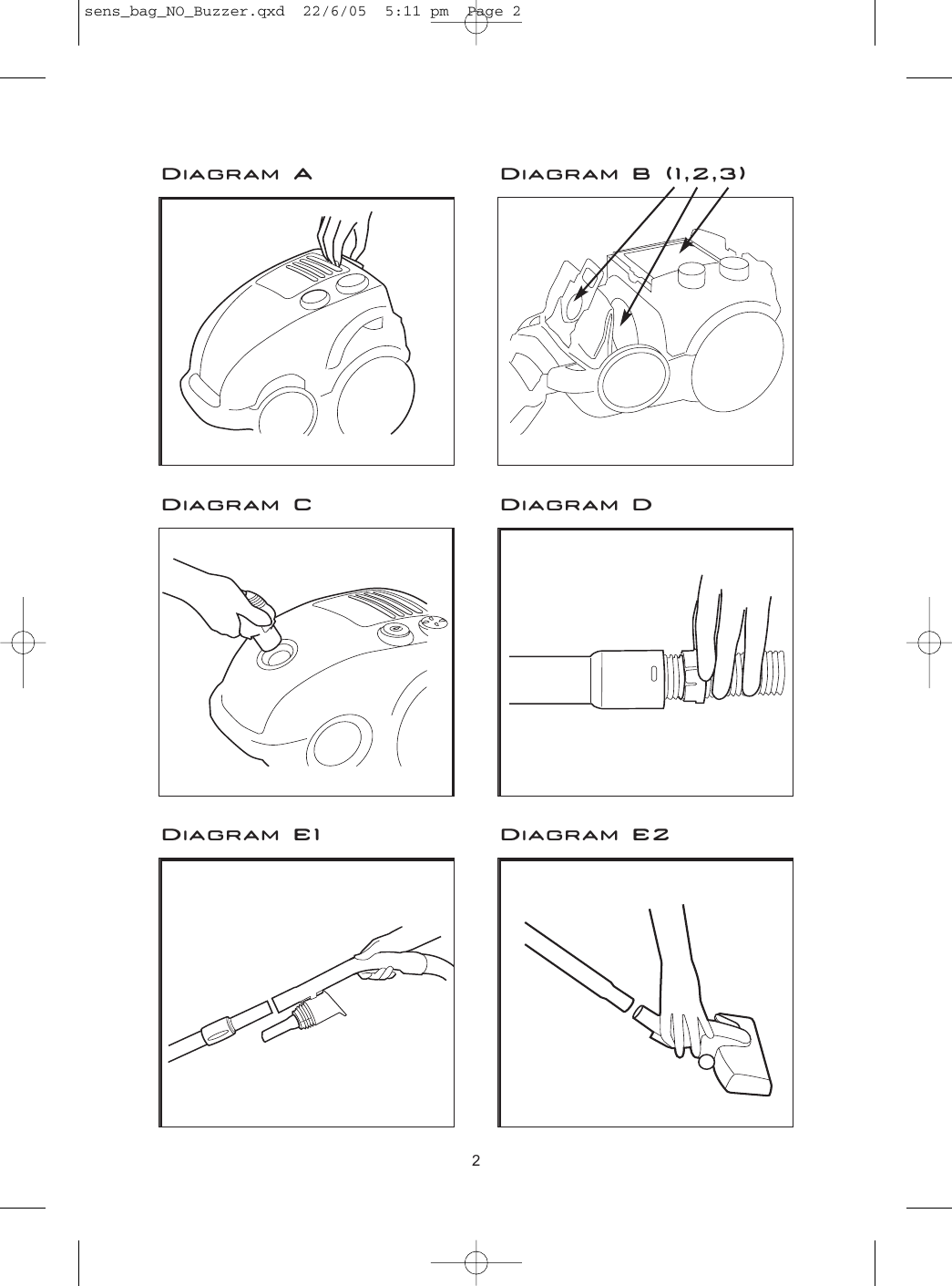 sens_bag_NO_Buzzer.qxd 22/6/05 5:11 pm Page 2

Diagram A

Diagram B (1,2,3)

Diagram C

Diagram D

Diagram E1

Diagram E2

2