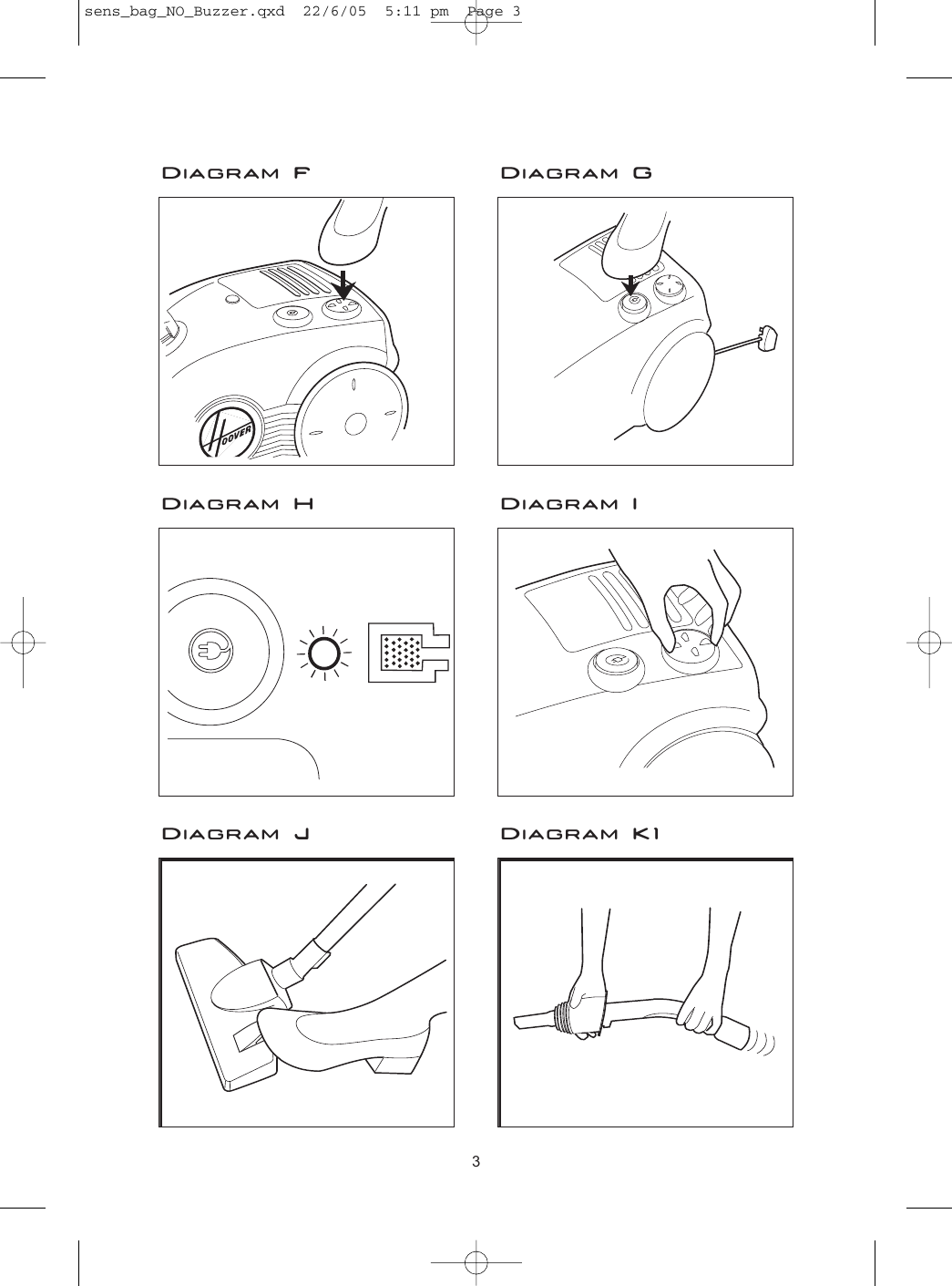 sens_bag_NO_Buzzer.qxd 22/6/05 5:11 pm Page 3

Diagram F

HOOVER

Diagram G

Diagram H

Diagram I

Diagram J

Diagram K1

3