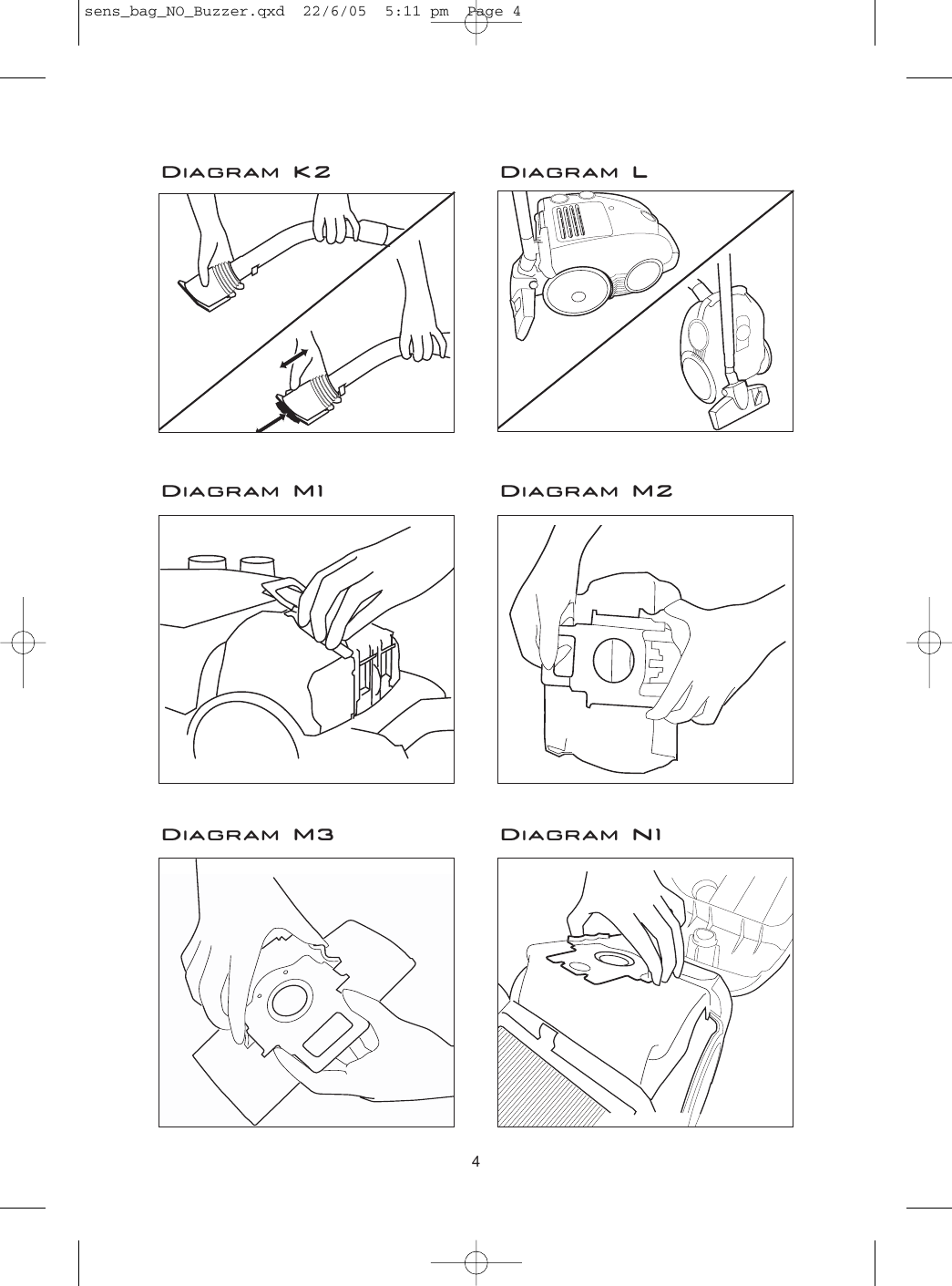 sens_bag_NO_Buzzer.qxd 22/6/05 5:11 pm Page 4

Diagram K2

Diagram L

Diagram M1

Diagram M2

Diagram M3

Diagram N1

4