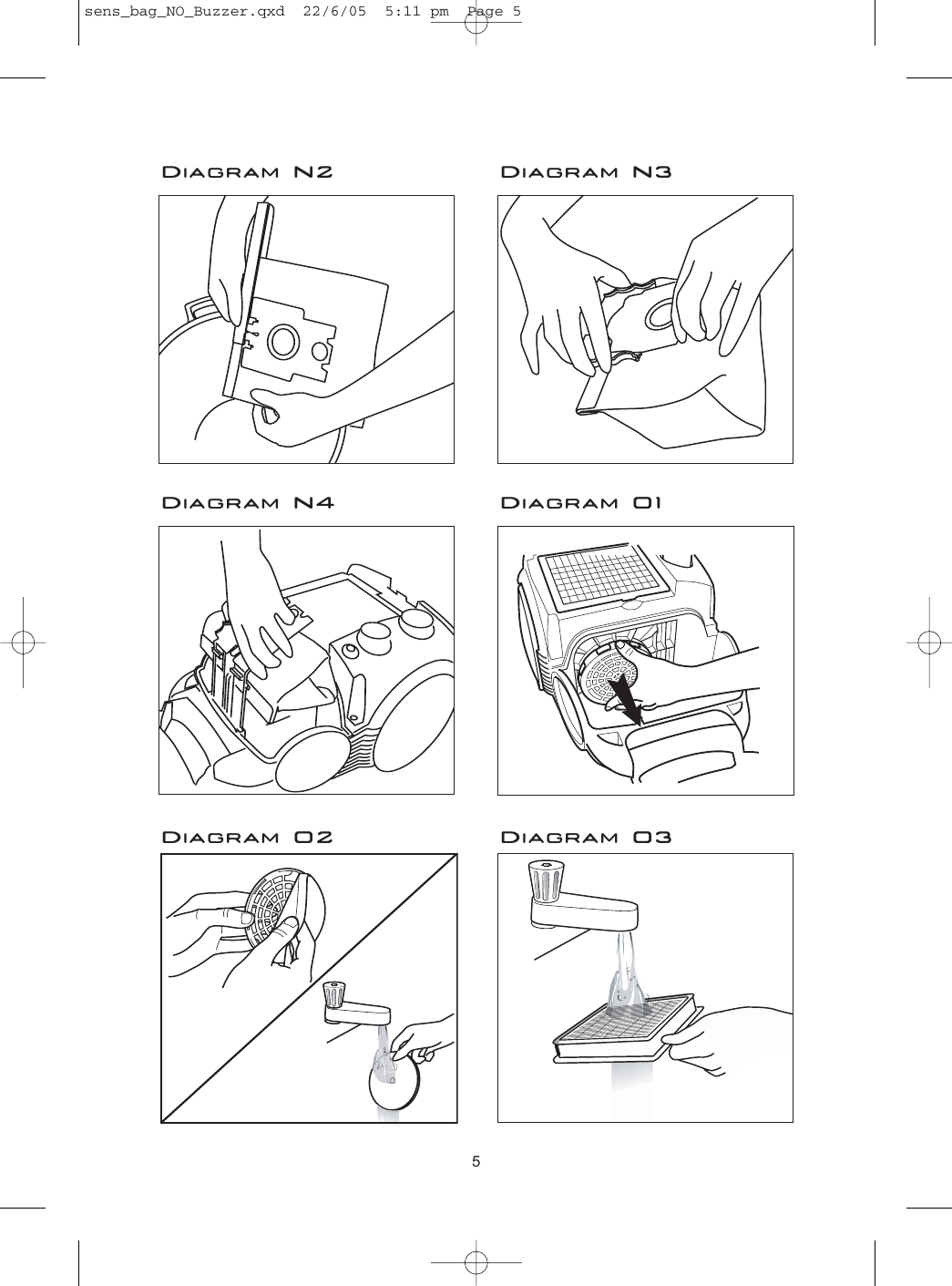 sens_bag_NO_Buzzer.qxd 22/6/05 5:11 pm Page 5

Diagram N2

Diagram N3

Diagram N4

Diagram O1

Diagram O2

Diagram O3

5