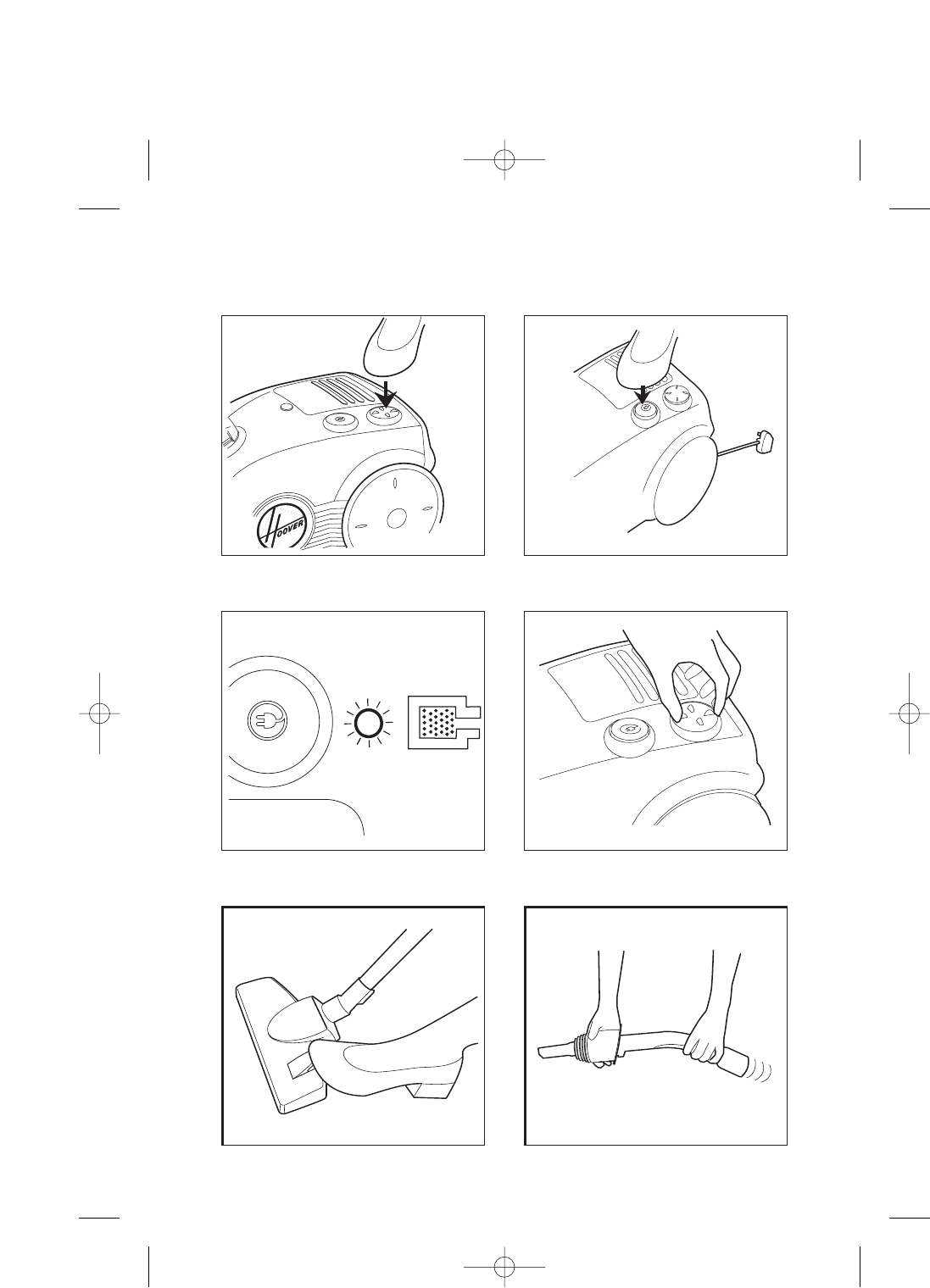 HOOVER