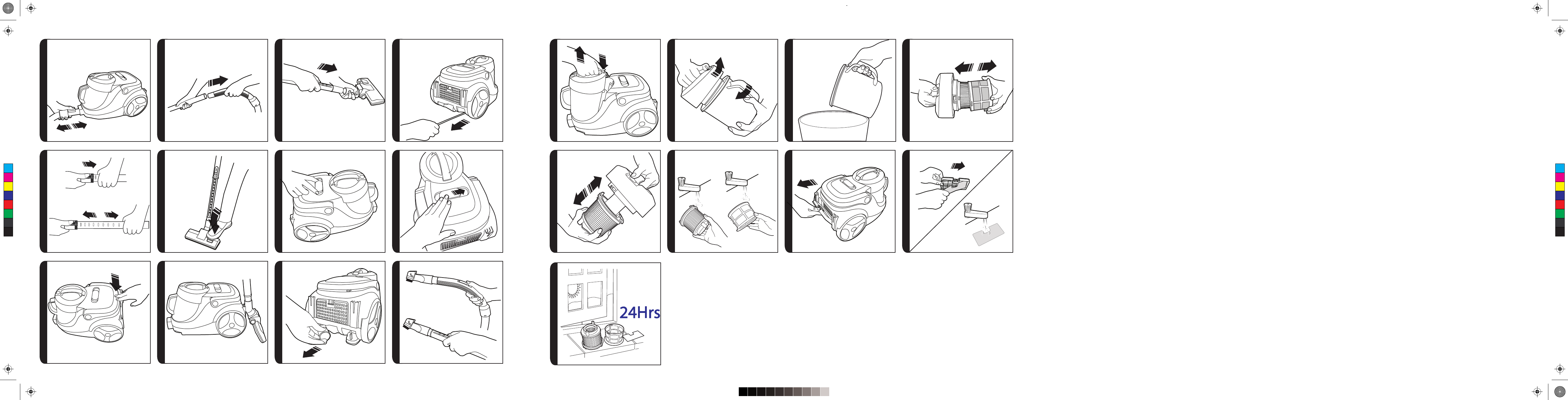 24Hrs