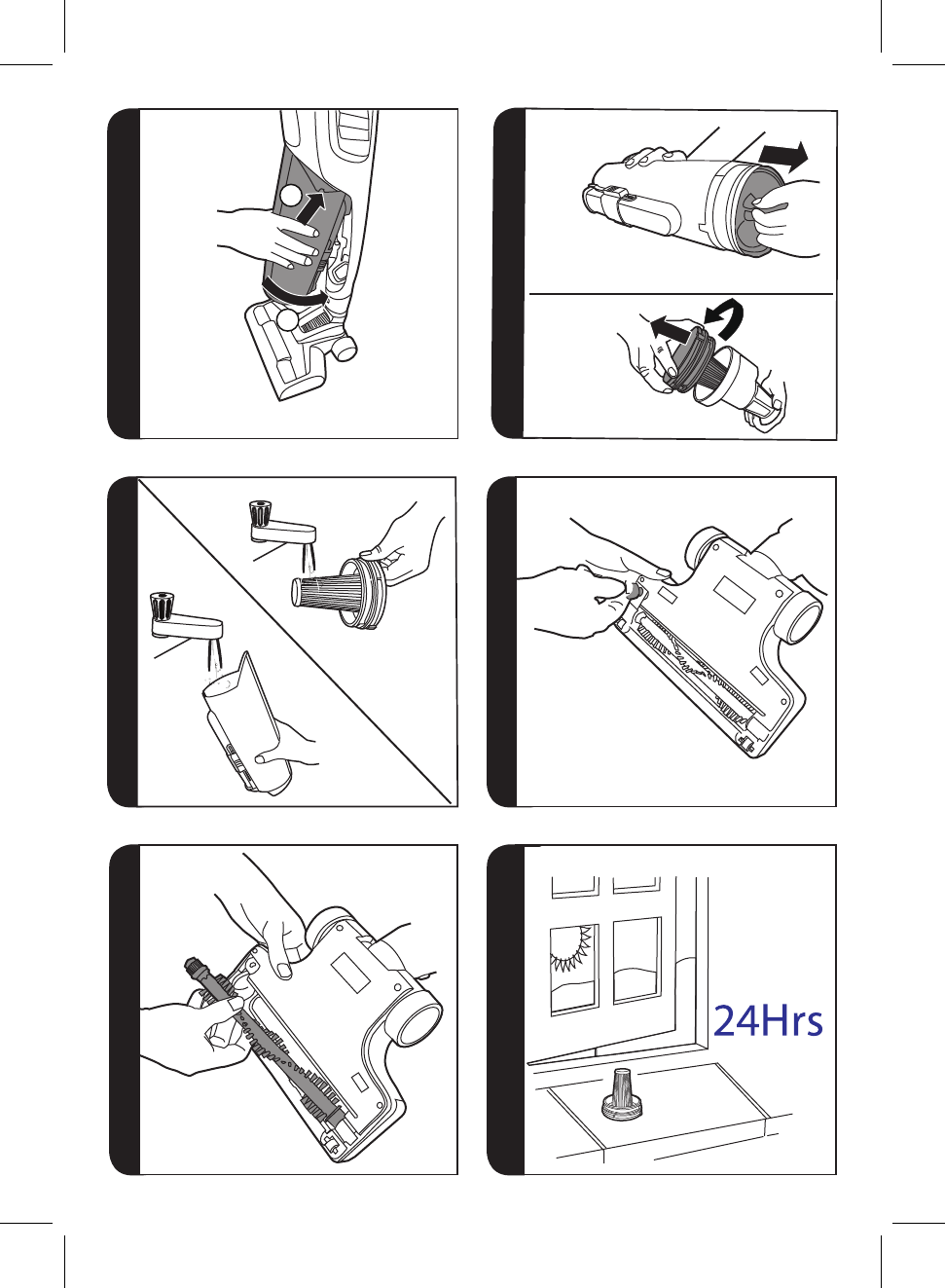 24Hrs