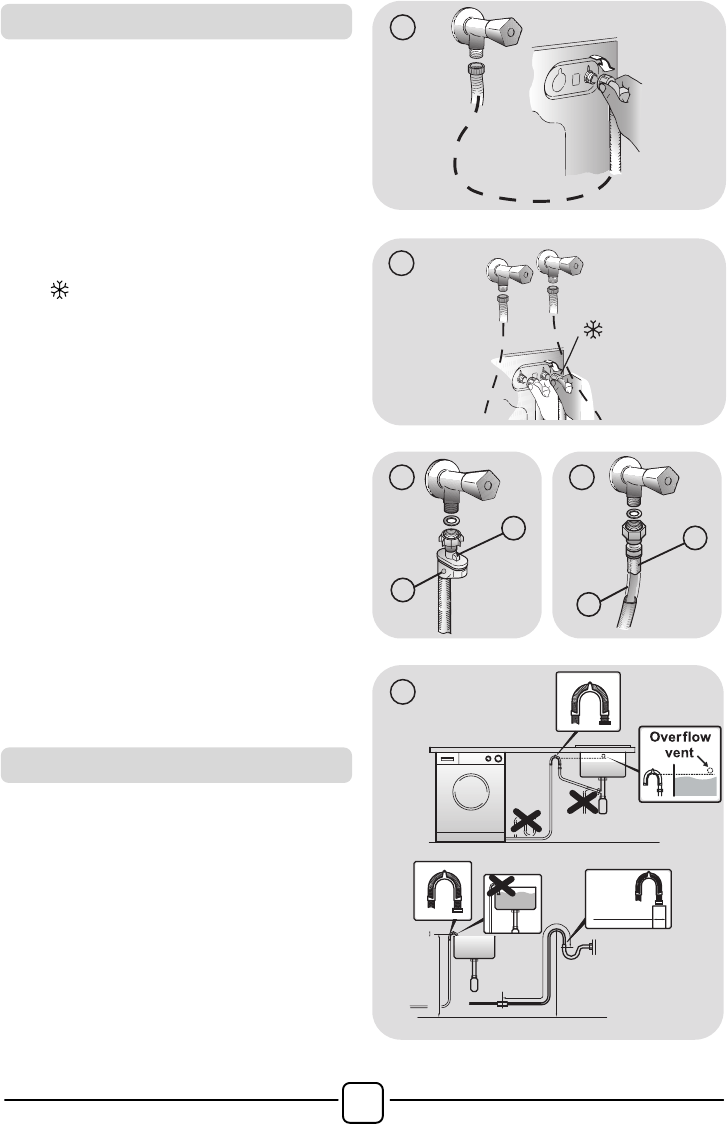 Overflow vent