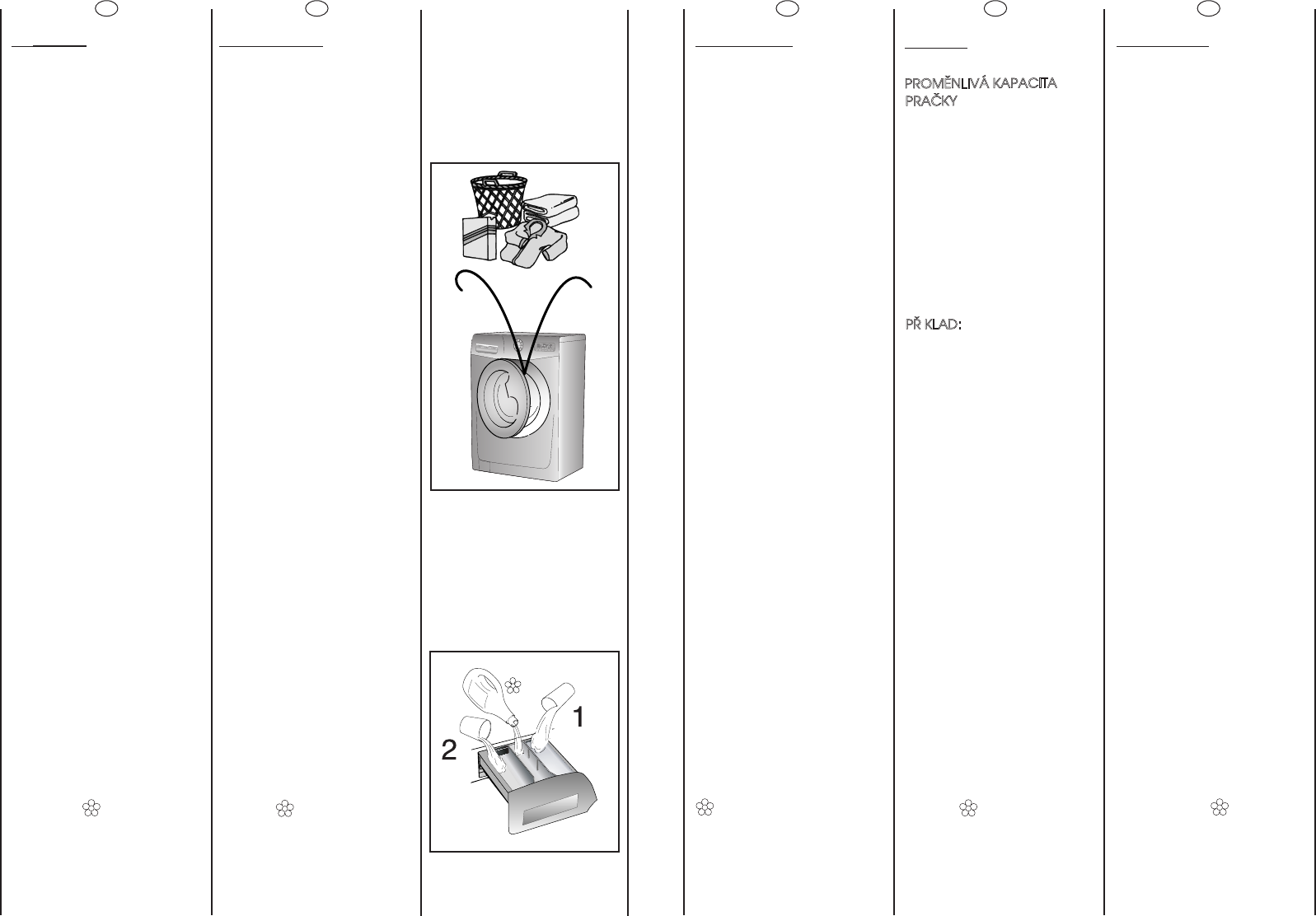 PROMĚNLIVÁ KAPACITA PRAČKY

PŘ KLAD:

1

2