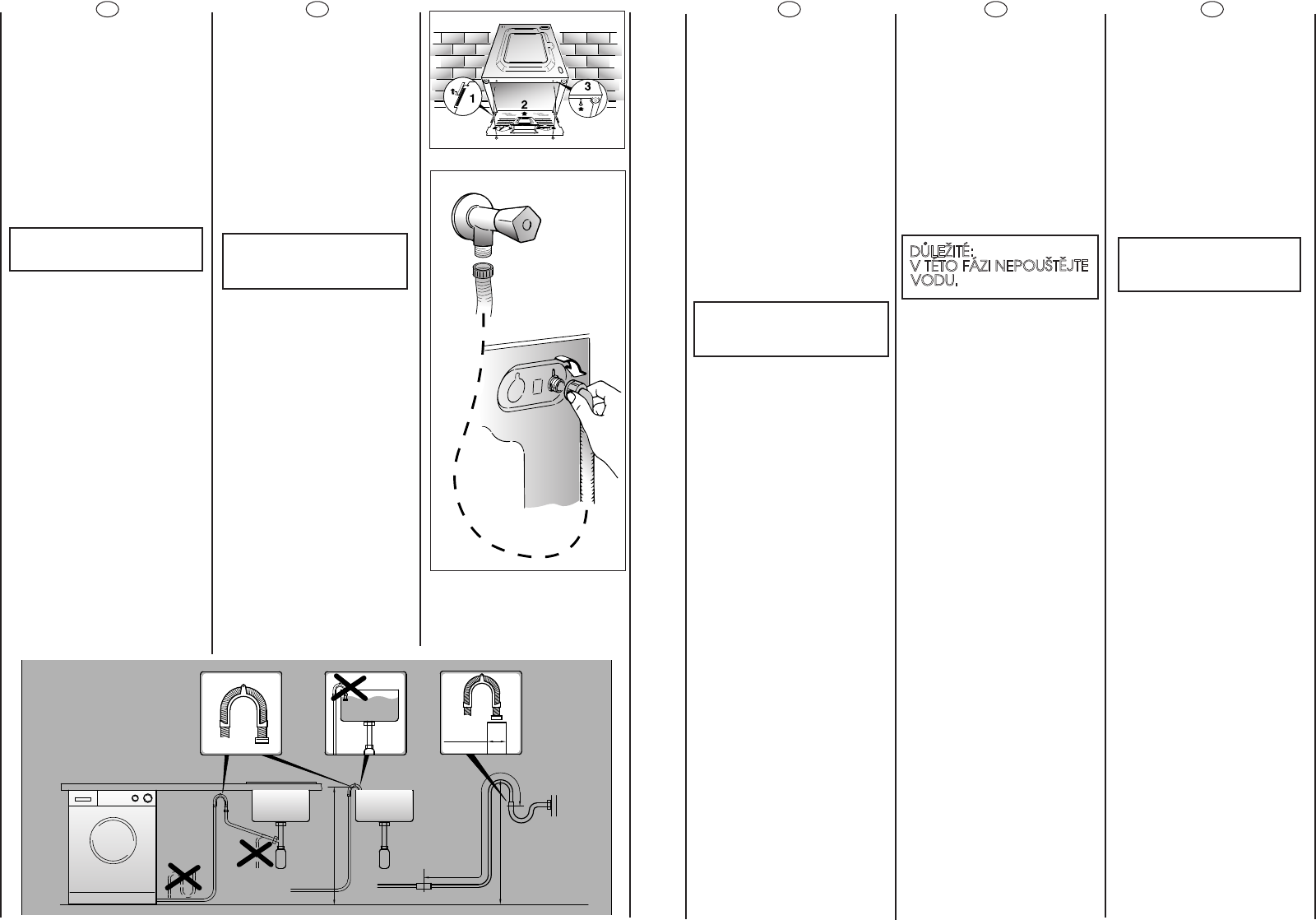 1

2

3

DŮLEŽITÉ:
V TÉTO FÁZI NEPOUŠTĚJTE VODU.