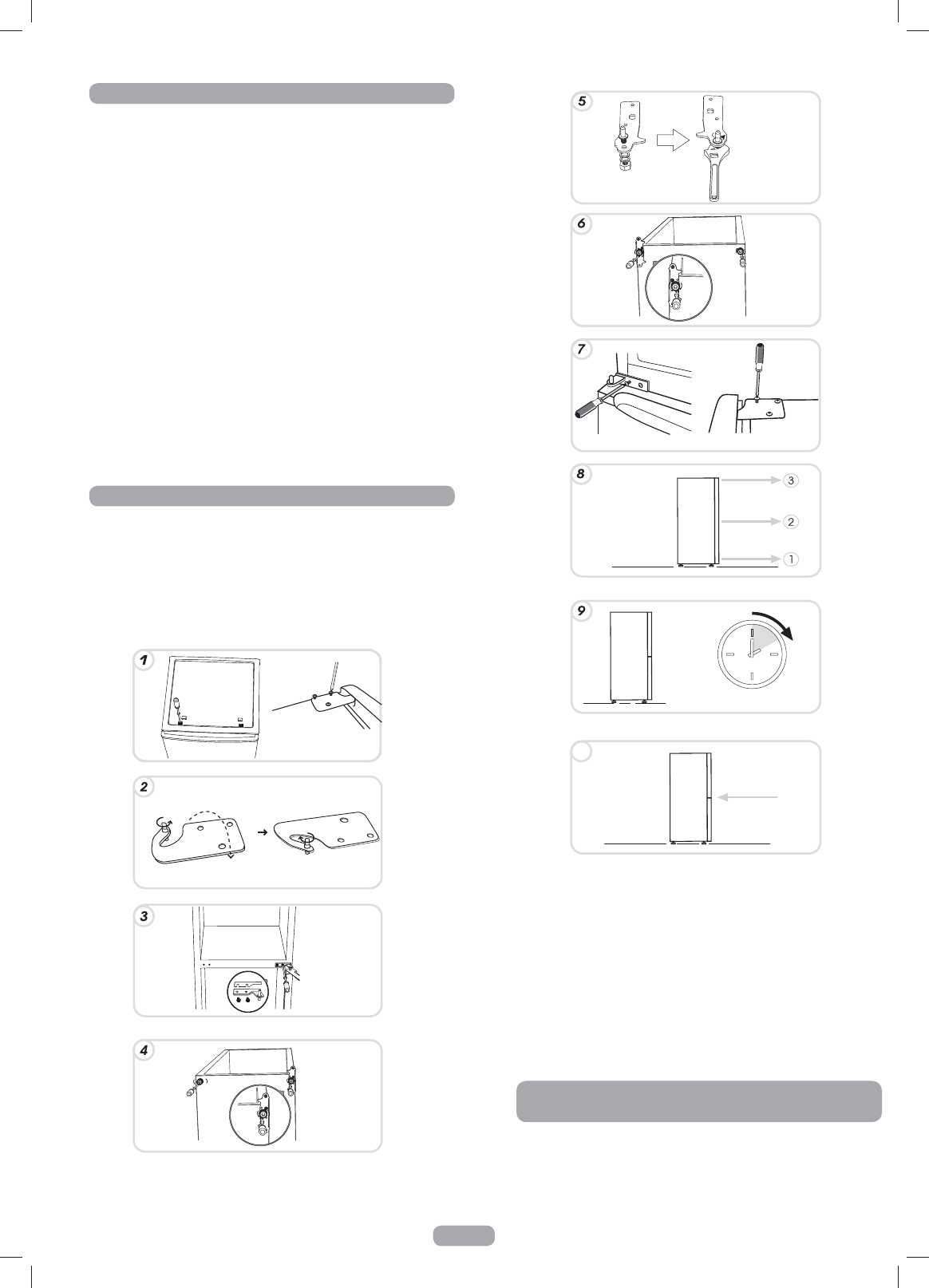 5

6

7

8

3

2

1

9

1

2

3

4