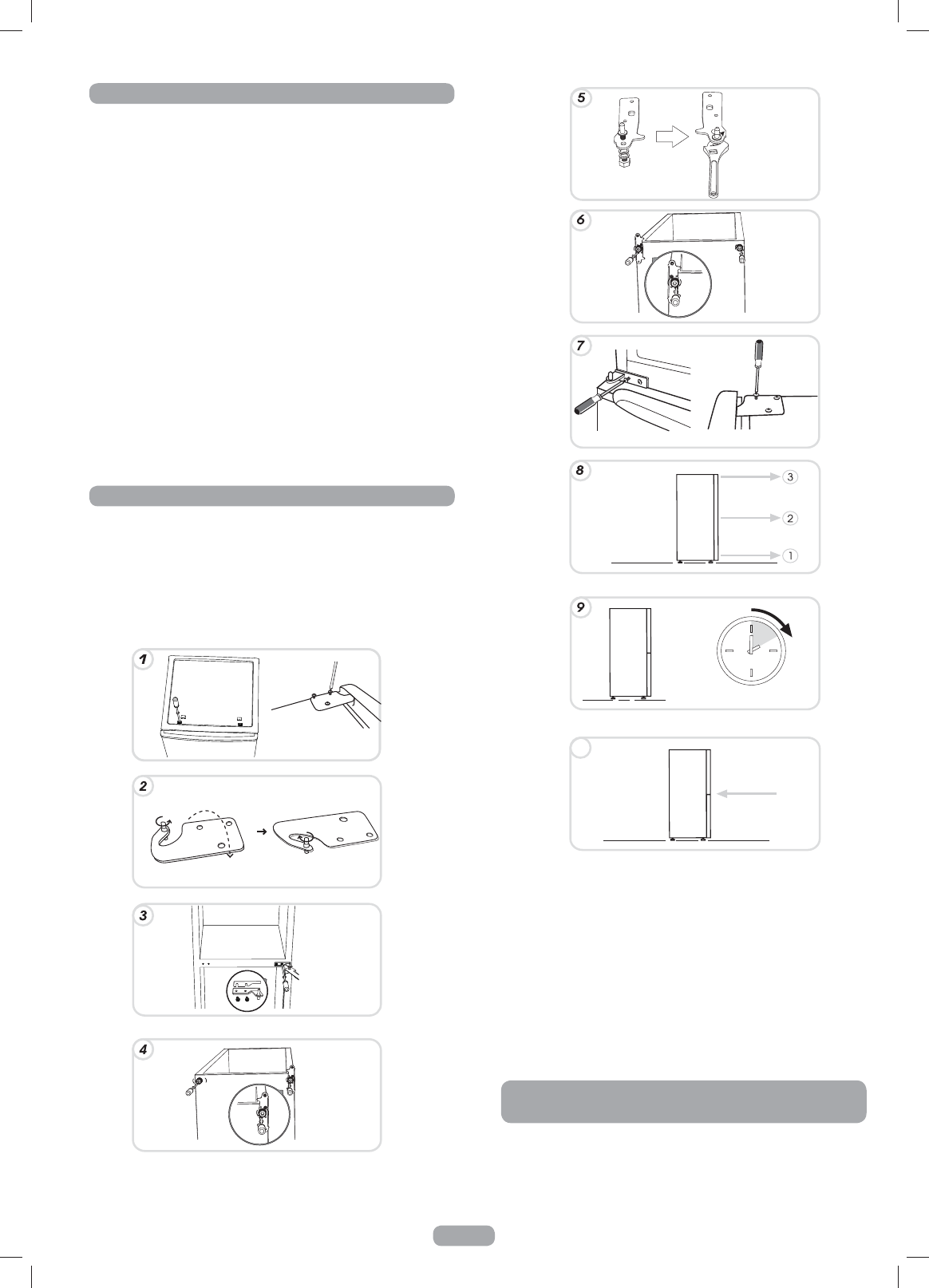 5

6

7

8

3

2

1

9

1

2

3

4