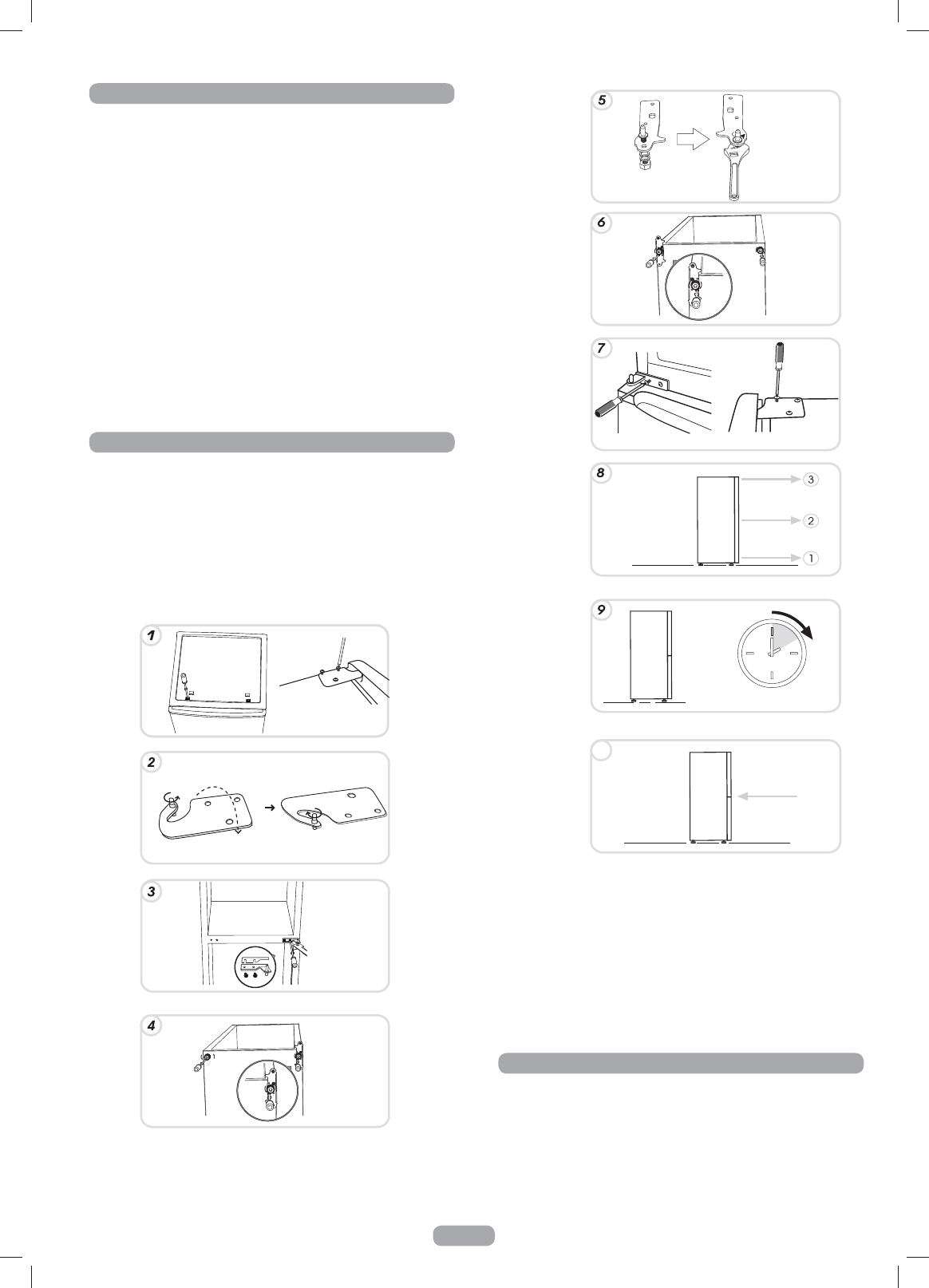 5

6

7

8

3

2

1

9

1

2

3

4