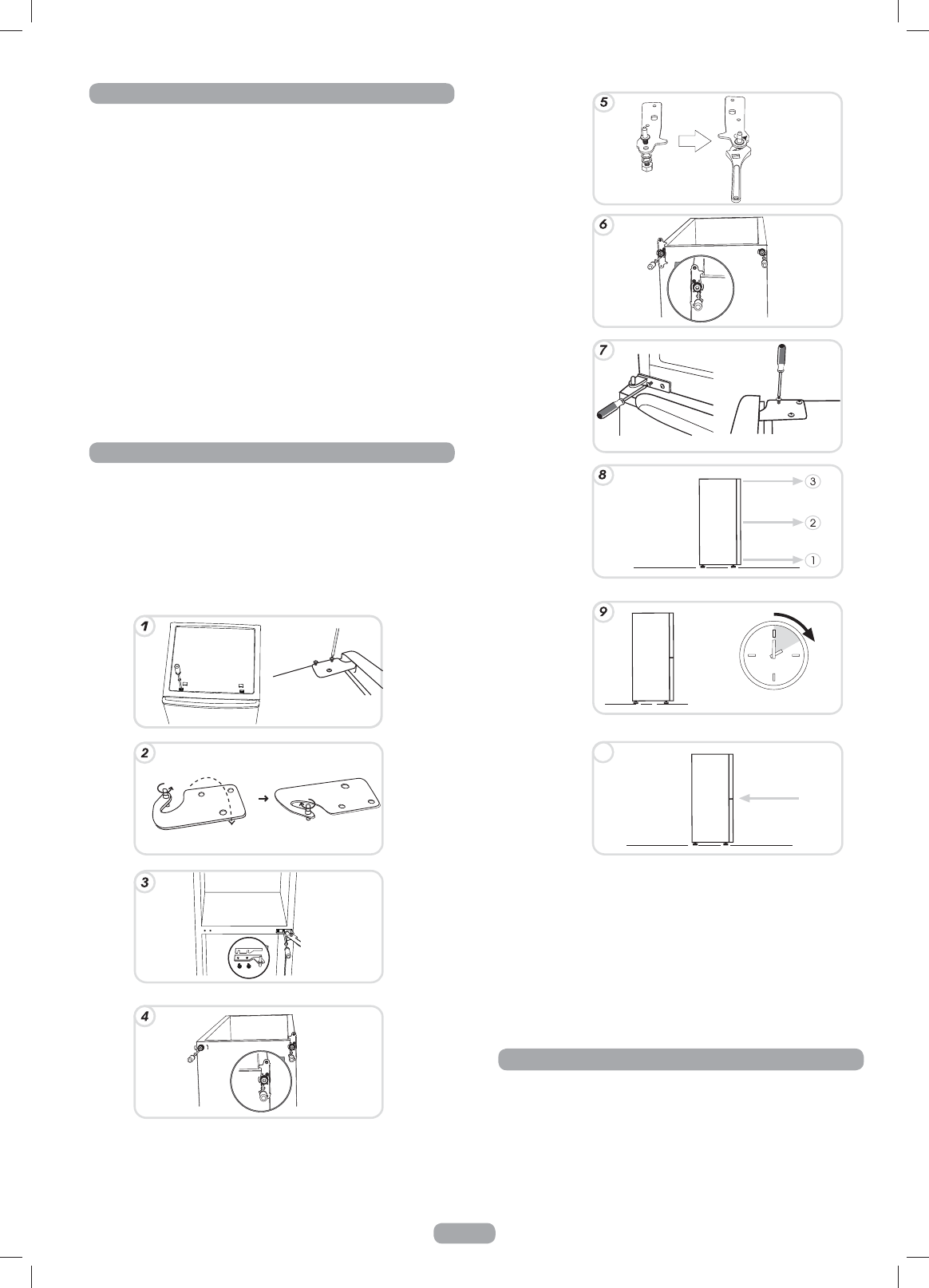 5

6

7

8

3

2

1

9

1

2

3

4