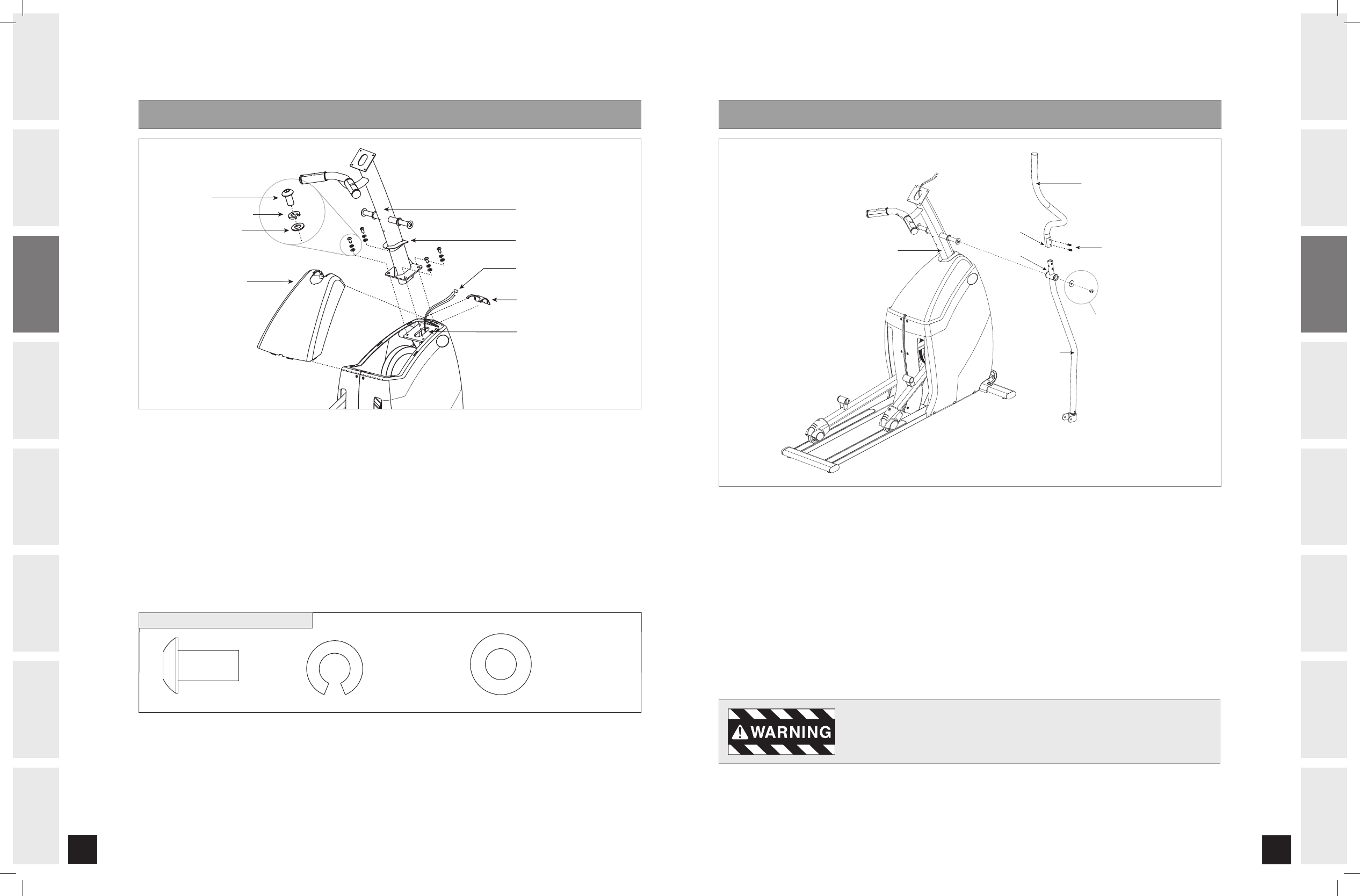 WARNING