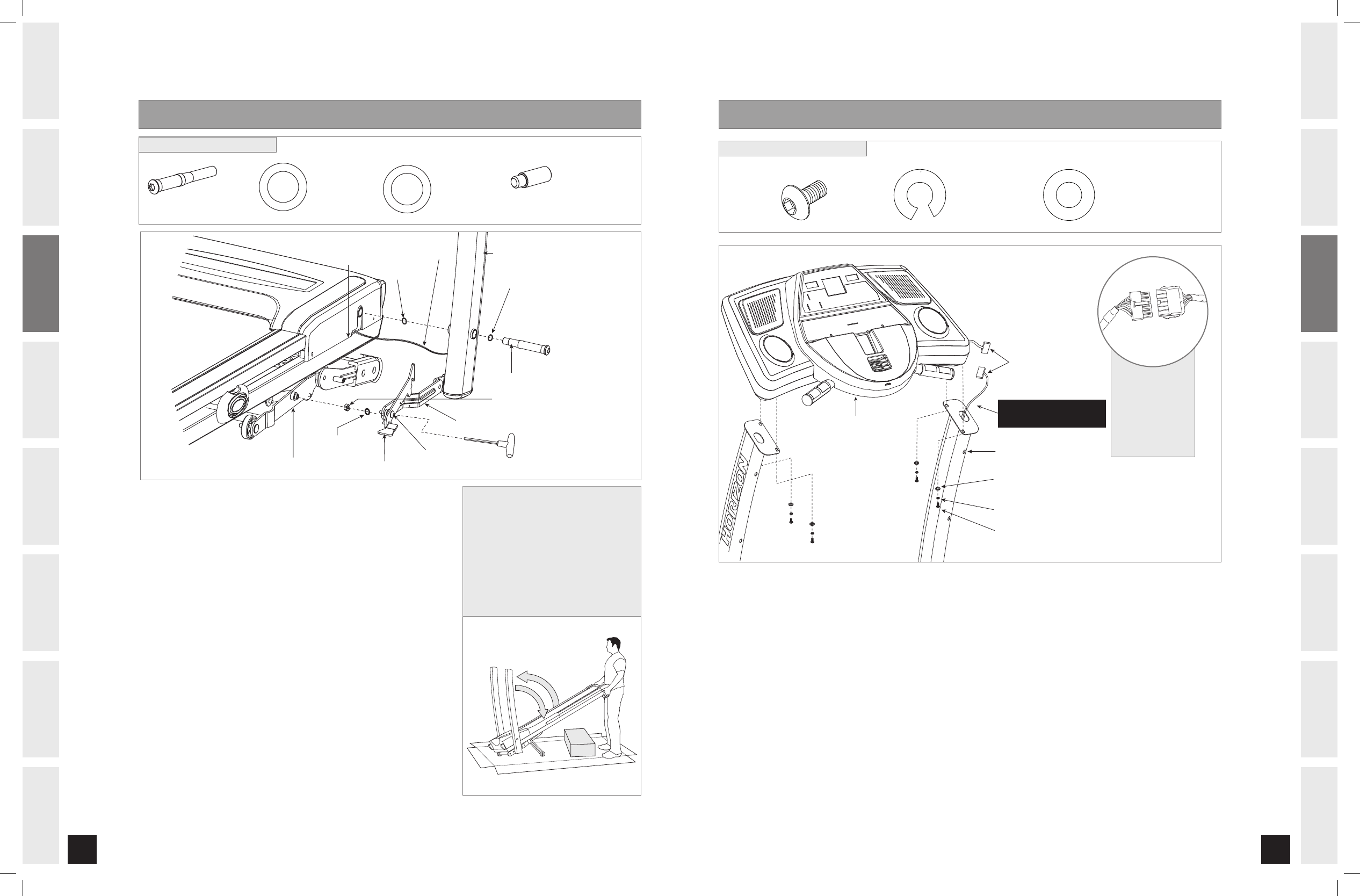 HORIZON