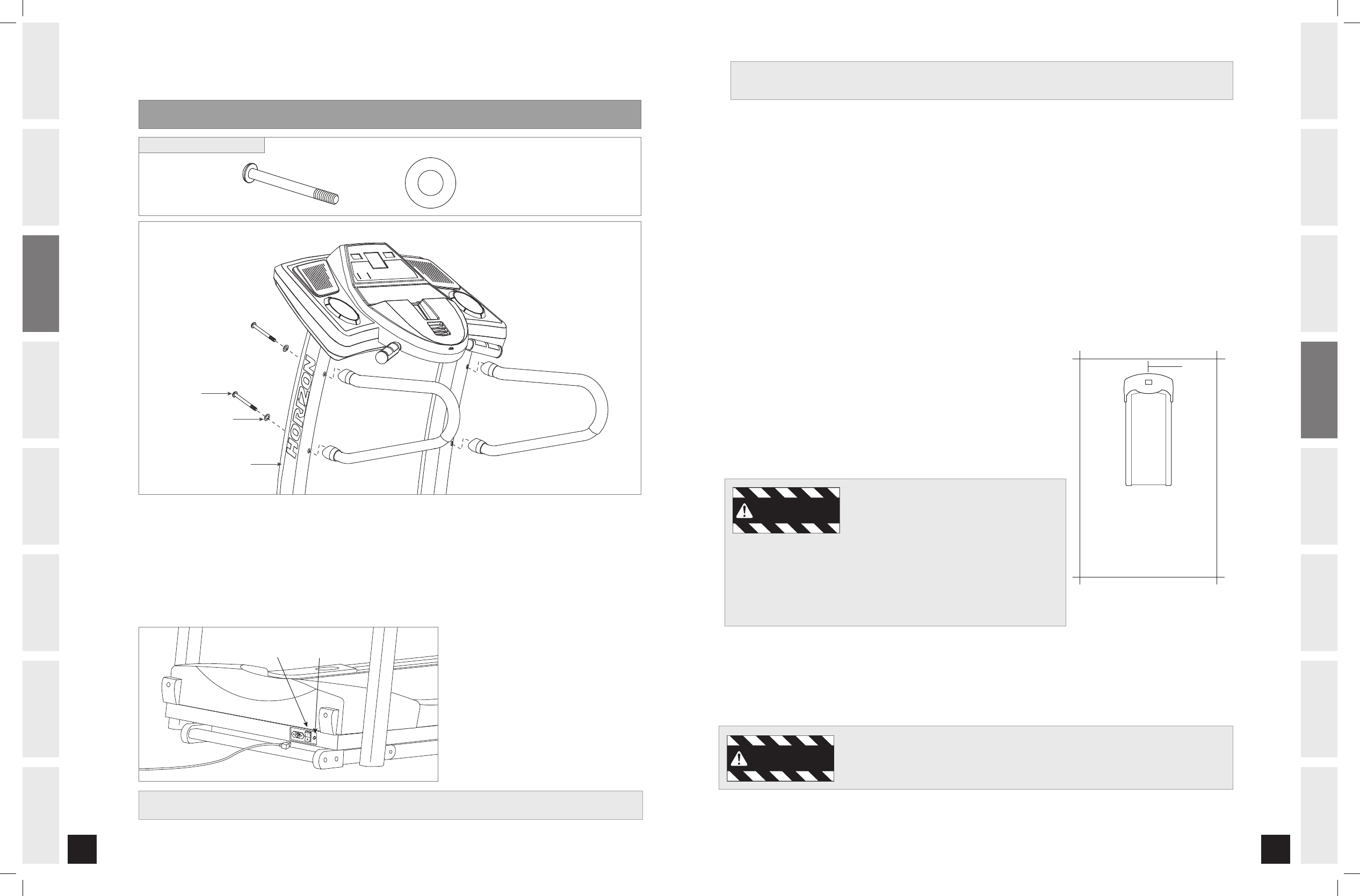 HORIZON