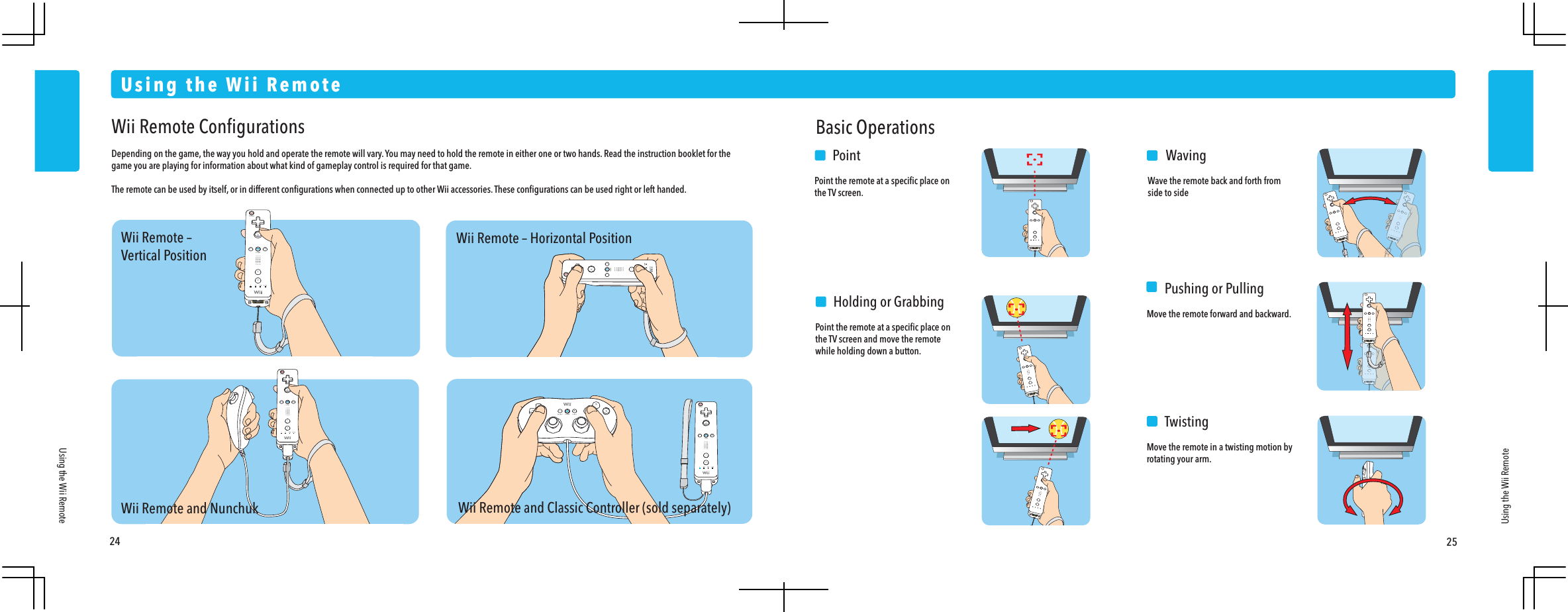 Using the Wii Remote

Wii Remote Configurations

Depending on the game, the way you hold and operate the remote will vary. You may need to hold the remote in either one or two hands. Read the instruction booklet for the game you are playing for information about what kind of gameplay control is required for that game.

The remote can be used by itself, or in different configurations when connected up to other Wii accessories. These configurations can be used right or left handed.

Wii Remote – Vertical Position

Wii Remote – Horizontal Position

Wii Remote and Nunchuk

Wii Remote and Classic Controller (sold separately)

Using the Wii Remote

24

Basic Operations

Point

Point the remote at a specific place on the TV screen.

Holding or Grabbing

Point the remote at a specific place on the TV screen and move the remote while holding down a button.

Waving

Wave the remote back and forth from side to side

Pushing or Pulling

Move the remote forward and backward.

Twisting

Move the remote in a twisting motion by rotating your arm.

Using the Wii Remote

25