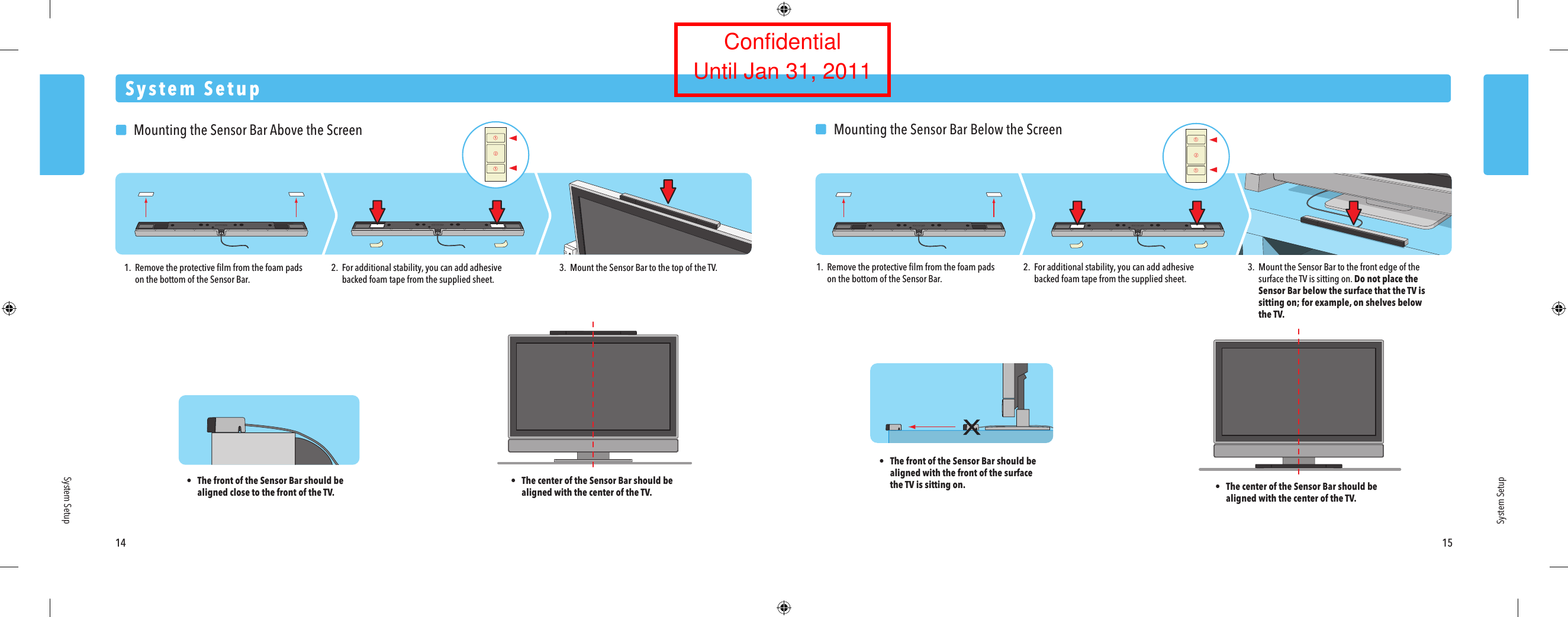 Confidential
Until Jan 31, 2011

System Setup

Mounting the Sensor Bar Above the Screen

1. Remove the protective film from the foam pads on the bottom of the Sensor Bar.

2. For additional stability, you can add adhesive backed foam tape from the supplied sheet.

3. Mount the Sensor Bar to the top of the TV.

• The front of the Sensor Bar should be aligned close to the front of the TV.

• The center of the Sensor Bar should be aligned with the center of the TV.

System Setup

14

Mounting the Sensor Bar Below the Screen

1. Remove the protective film from the foam pads on the bottom of the Sensor Bar.

2. For additional stability, you can add adhesive backed foam tape from the supplied sheet.

3. Mount the Sensor Bar to the front edge of the surface the TV is sitting on. Do not place the Sensor Bar below the surface that the TV is sitting on; for example, on shelves below the TV.

• The front of the Sensor Bar should be aligned with the front of the surface the TV is sitting on.

• The center of the Sensor Bar should be aligned with the center of the TV.

System Setup

15