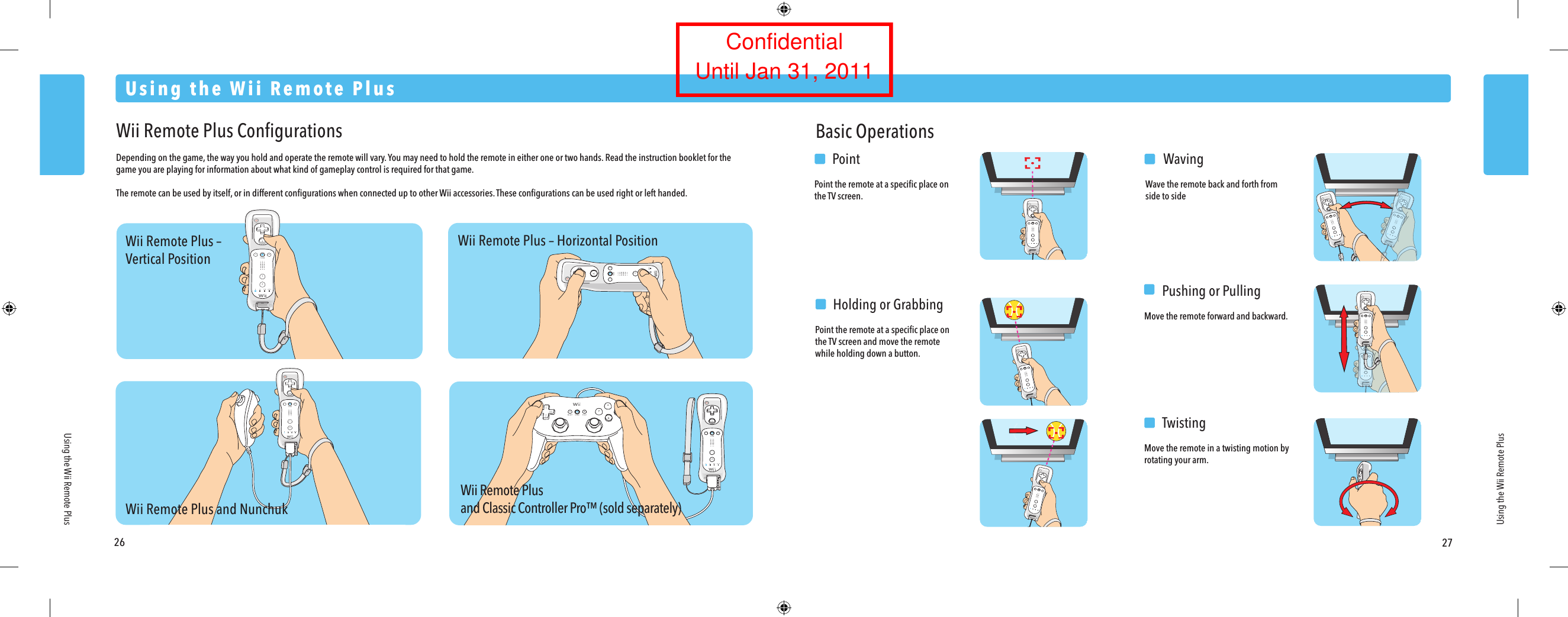 Confidential
Until Jan 31, 2011

Using the Wii Remote Plus

Wii Remote Plus Configurations

Depending on the game, the way you hold and operate the remote will vary. You may need to hold the remote in either one or two hands. Read the instruction booklet for the game you are playing for information about what kind of gameplay control is required for that game.

The remote can be used by itself, or in different configurations when connected up to other Wii accessories. These configurations can be used right or left handed.

Wii Remote Plus – Vertical Position

Wii Remote Plus – Horizontal Position

Wii Remote Plus and Nunchuk

Wii Remote Plus and Classic Controller Pro™ (sold separately)

Using the Wii Remote Plus

26

Basic Operations

Point

Point the remote at a specific place on the TV screen.

Holding or Grabbing

Point the remote at a specific place on the TV screen and move the remote while holding down a button.

Waving

Wave the remote back and forth from side to side

Pushing or Pulling

Move the remote forward and backward.

Twisting

Move the remote in a twisting motion by rotating your arm.

Using the Wii Remote Plus

27