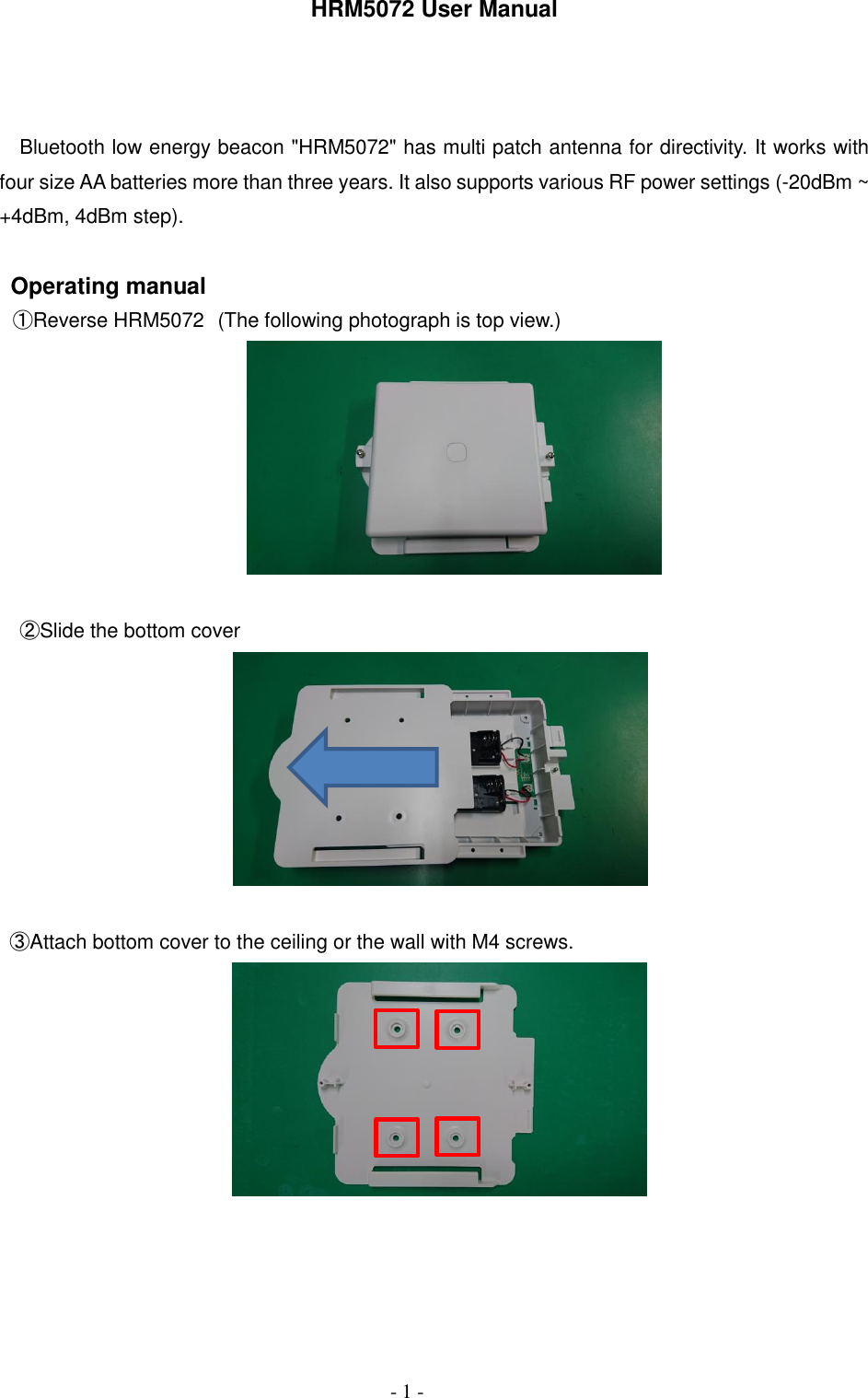 HRM5072 User Manual

Bluetooth low energy beacon "HRM5072" has multi patch antenna for directivity. It works with four size AA batteries more than three years. It also supports various RF power settings (-20dBm ~ +4dBm, 4dBm step).

Operating manual

①Reverse HRM5072 (The following photograph is top view.)

②Slide the bottom cover

③Attach bottom cover to the ceiling or the wall with M4 screws.

- 1 -