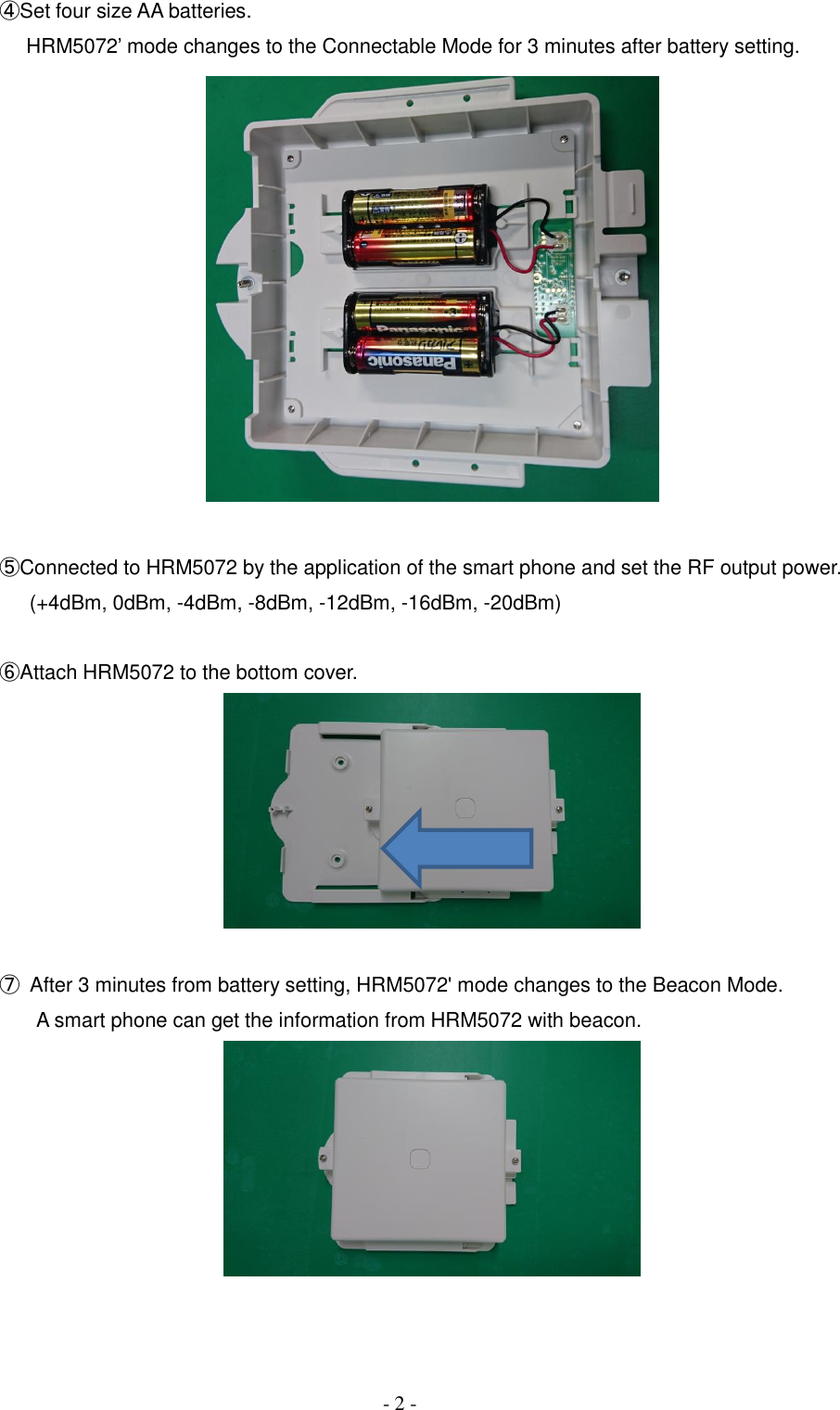 ④Set four size AA batteries.
HRM5072’ mode changes to the Connectable Mode for 3 minutes after battery setting.

Panasonic
Panasonic

⑤Connected to HRM5072 by the application of the smart phone and set the RF output power.
(+4dBm, 0dBm, -4dBm, -8dBm, -12dBm, -16dBm, -20dBm)

⑥Attach HRM5072 to the bottom cover.

⑦ After 3 minutes from battery setting, HRM5072' mode changes to the Beacon Mode.
A smart phone can get the information from HRM5072 with beacon.

- 2 -