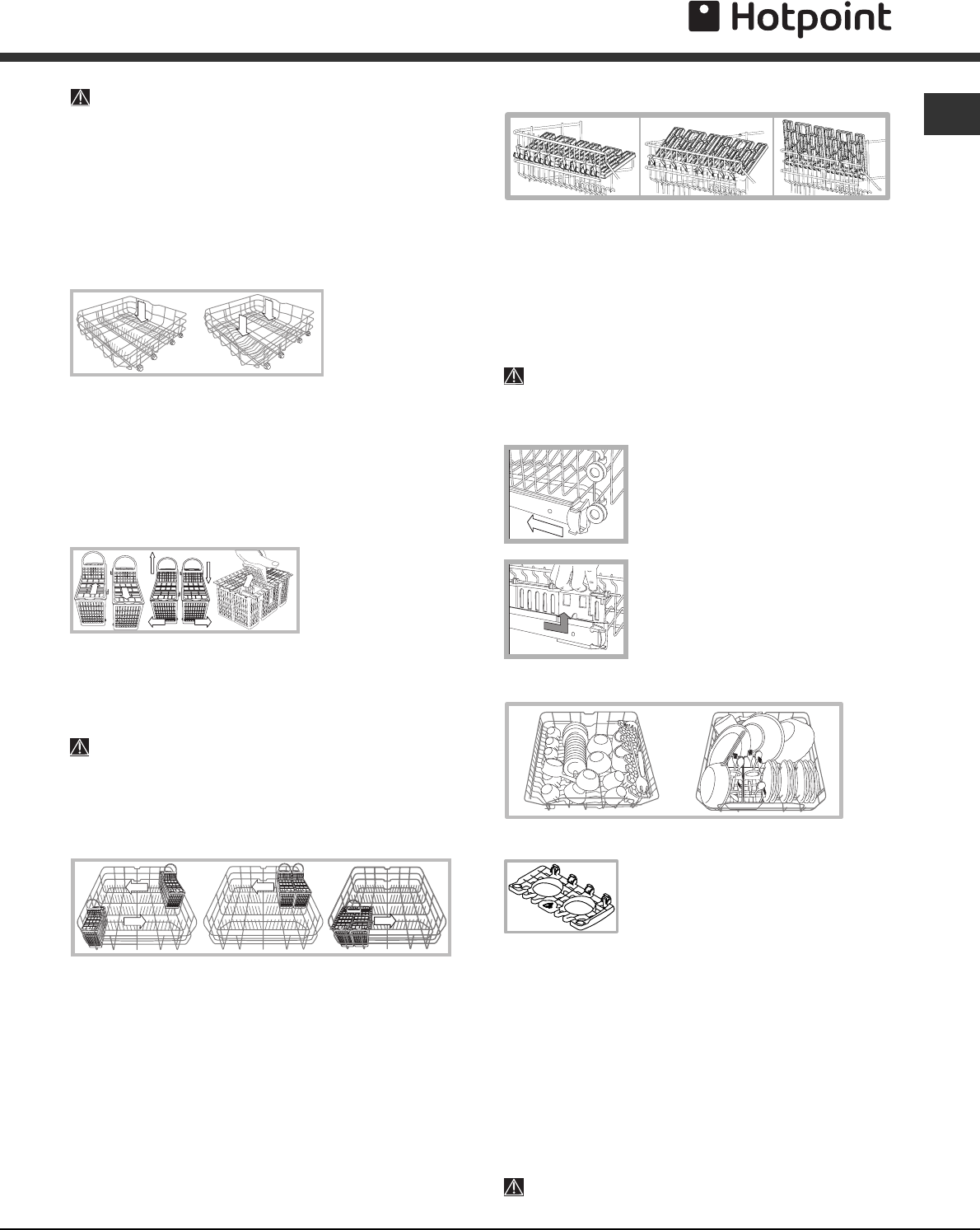 Hotpoint