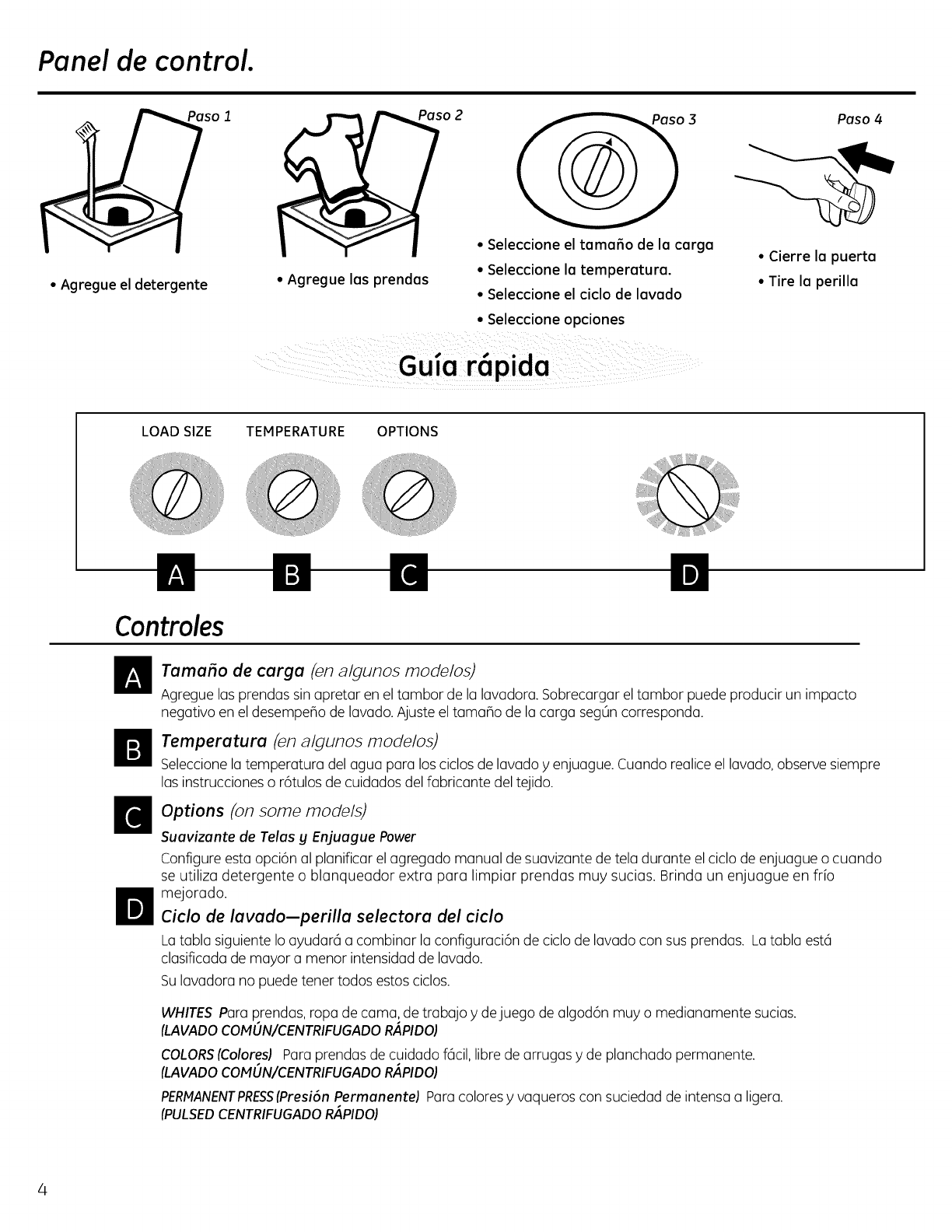 Panel de control.

Paso 1

• Agregue el detergente

Paso 2

• Agregue las prendas

Paso 3

• Seleccione el tamaño de la carga
• Seleccione la temperatura.
• Seleccione el ciclo de lavado
• Seleccione opciones

Paso 4

• Cierre la puerta
• Tire la perilla

Guía rápida

LOAD SIZE TEMPERATURE OPTIONS

A B C D

Controles

A Tamaño de carga (en algunos modelos)
Agregue las prendas sin apretar en el tambor de la lavadora. Sobrecargar el tambor puede producir un impacto negativo en el desempeño de lavado. Ajuste el tamaño de la carga según corresponda.

B Temperatura (en algunos modelos)
Seleccione la temperatura del agua para los ciclos de lavado y enjuague. Cuando realice el lavado, observe siempre las instrucciones o rótulos de cuidados del fabricante del tejido.

C Options (on some models)
Suavizante de Telas y Enjuague Power
Configure esta opción al planificar el agregado manual de suavizante de tela durante el ciclo de enjuague o cuando se utiliza detergente o blanqueador extra para limpiar prendas muy sucias. Brinda un enjuague en frío mejorado.

D Ciclo de lavado—perilla selectora del ciclo
La tabla siguiente lo ayudará a combinar la configuración de ciclo de lavado con sus prendas. La tabla está clasificada de mayor a menor intensidad de lavado.
Su lavadora no puede tener todos estos ciclos.

WHITES Para prendas, ropa de cama, de trabajo y de juego de algodón muy o medianamente sucias.
(LAVADO COMÚN/CENTRIFUGADO RÁPIDO)

COLORS (Colores) Para prendas de cuidado fácil, libre de arrugas y de planchado permanente.
(LAVADO COMÚN/CENTRIFUGADO RÁPIDO)

PERMANENT PRESS (Presión Permanente) Para colores y vaqueros con suciedad de intensa a ligera.
(PULSED CENTRIFUGADO RÁPIDO)

4