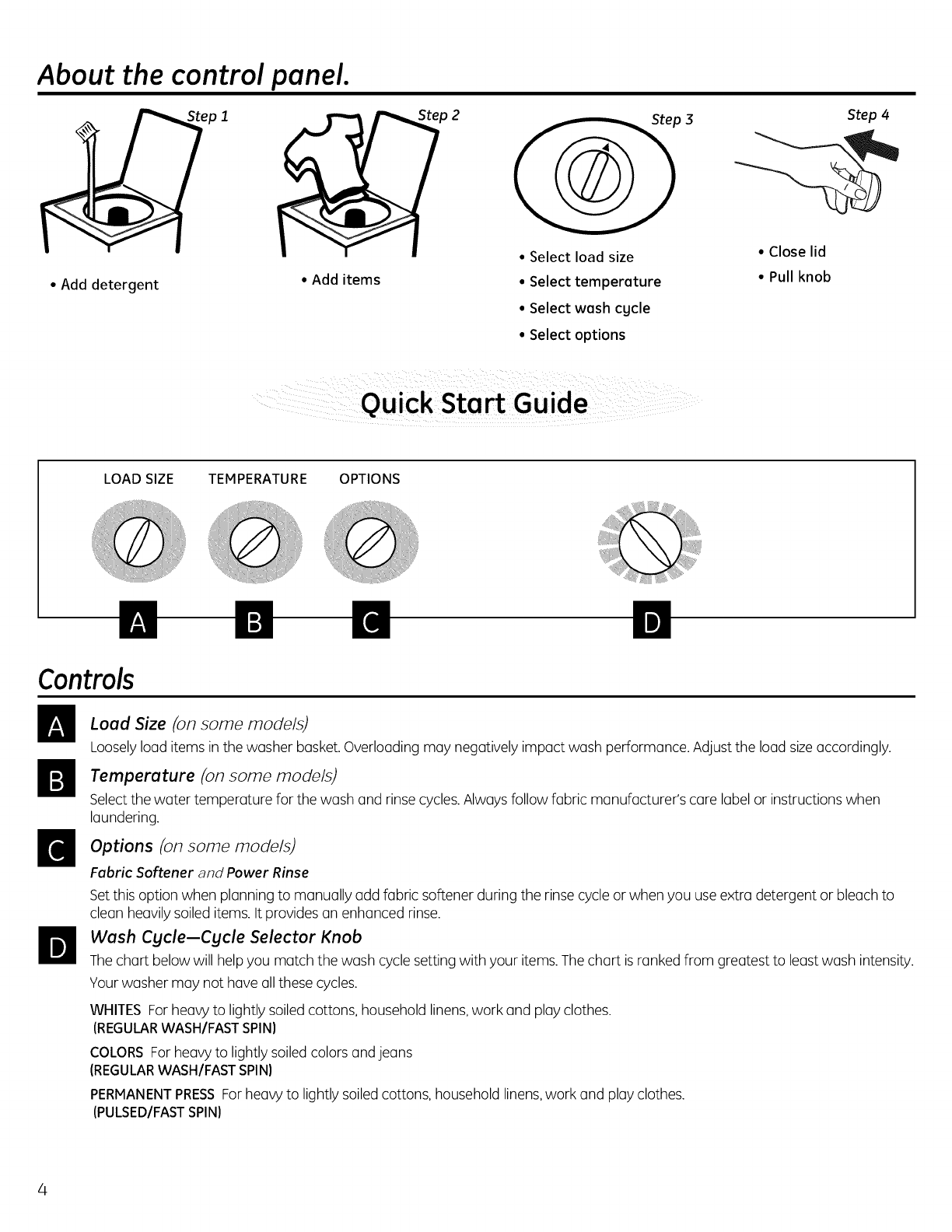 About the control panel.

Step 1

• Add detergent

Step 2

• Add items

Step 3

• Select load size
• Select temperature
• Select wash cycle
• Select options

Step 4

• Close lid
• Pull knob

Quick Start Guide

LOAD SIZE TEMPERATURE OPTIONS

A B C D

Controls

A Load Size (on some models)
Loosely load items in the washer basket. Overloading may negatively impact wash performance. Adjust the load size accordingly.

B Temperature (on some models)
Select the water temperature for the wash and rinse cycles. Always follow fabric manufacturer's care label or instructions when laundering.

C Options (on some models)
Fabric Softener and Power Rinse
Set this option when planning to manually add fabric softener during the rinse cycle or when you use extra detergent or bleach to clean heavily soiled items. It provides an enhanced rinse.

D Wash Cycle—Cycle Selector Knob
The chart below will help you match the wash cycle setting with your items. The chart is ranked from greatest to least wash intensity. Your washer may not have all these cycles.

WHITES For heavy to lightly soiled cottons, household linens, work and play clothes.
(REGULAR WASH/FAST SPIN)

COLORS For heavy to lightly soiled colors and jeans
(REGULAR WASH/FAST SPIN)

PERMANENT PRESS For heavy to lightly soiled cottons, household linens, work and play clothes.
(PULSED/FAST SPIN)

4