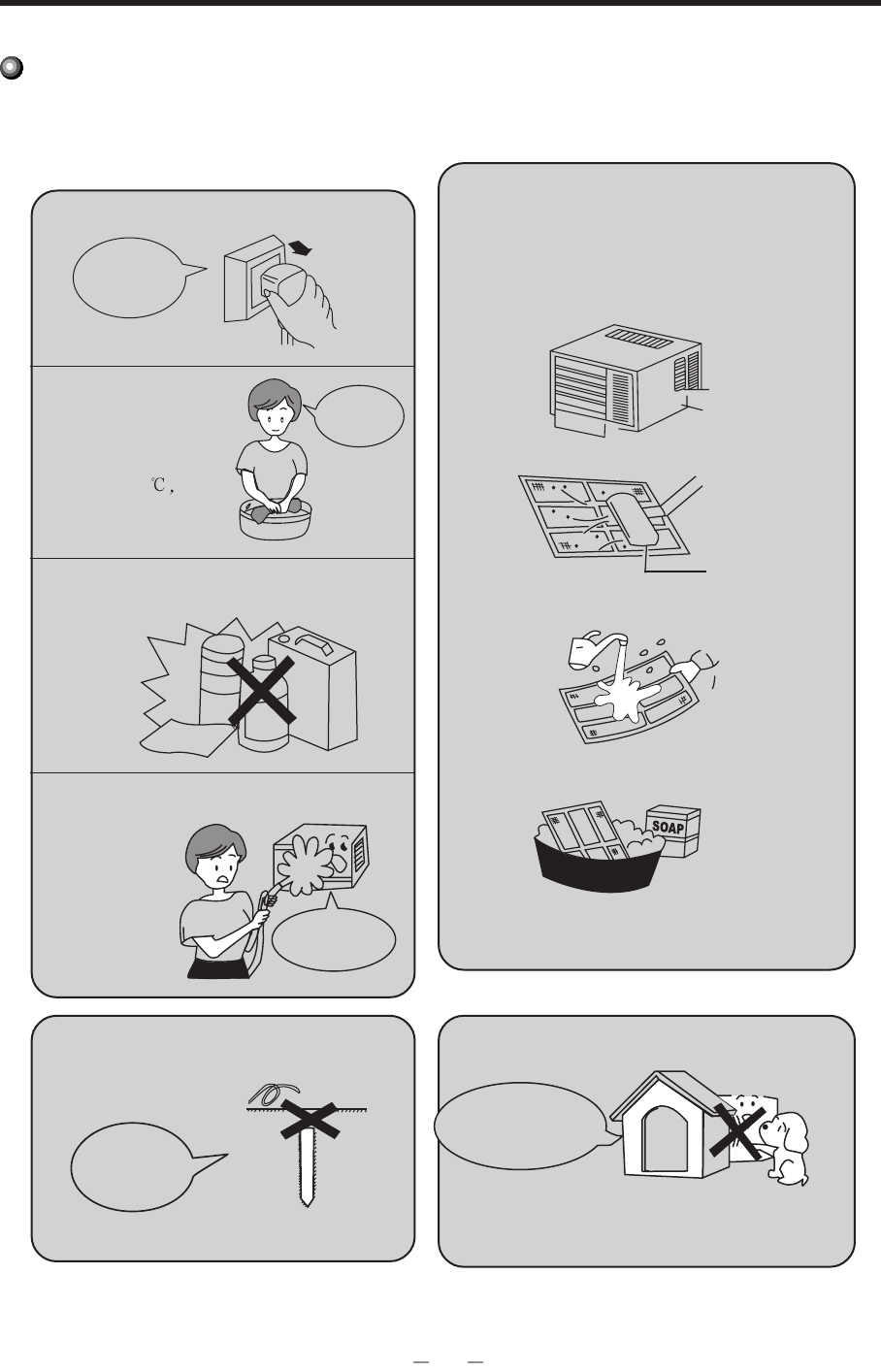 ℃,

SOAP