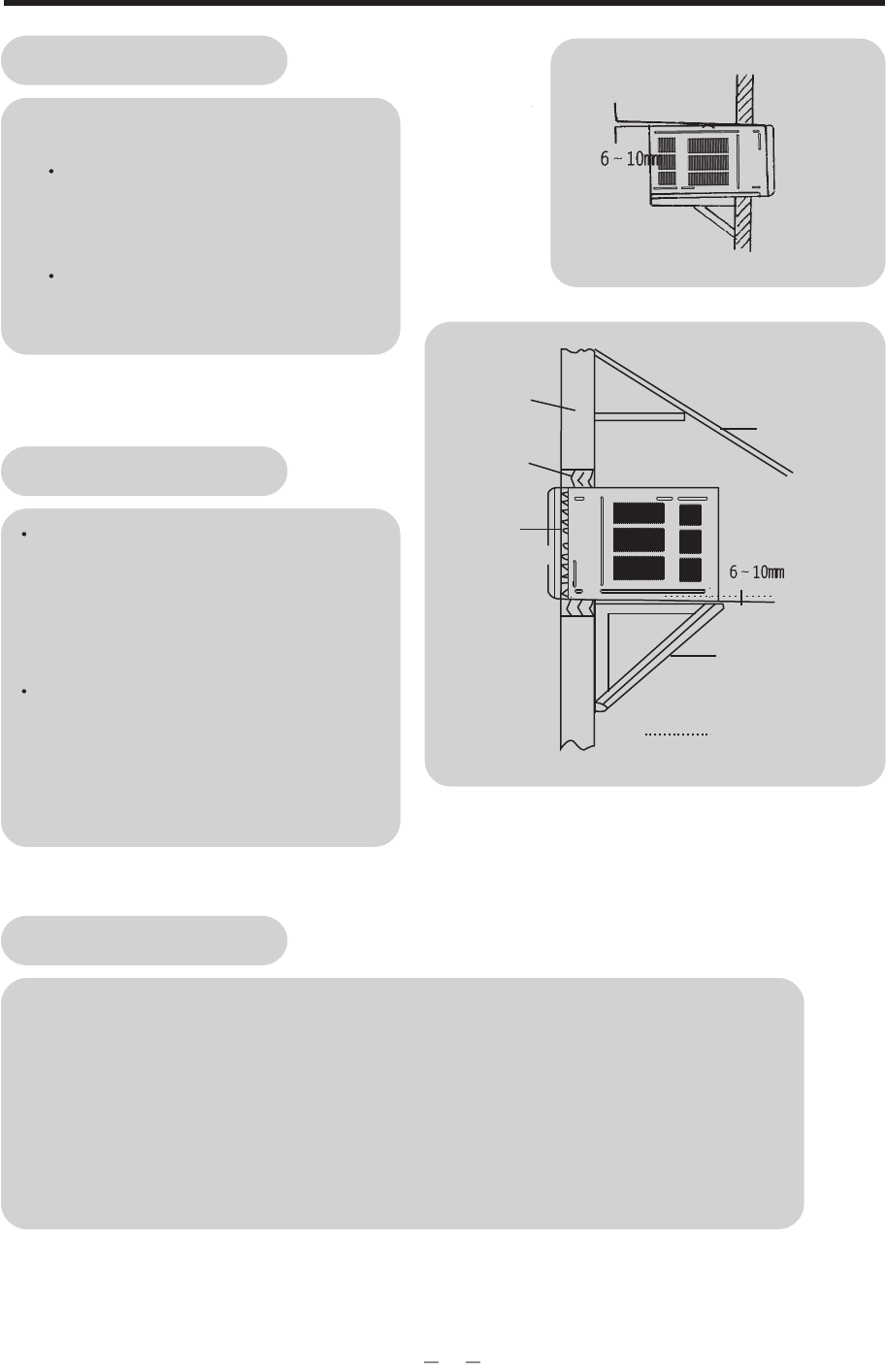 6 ~ 10mm

6 ~ 10mm