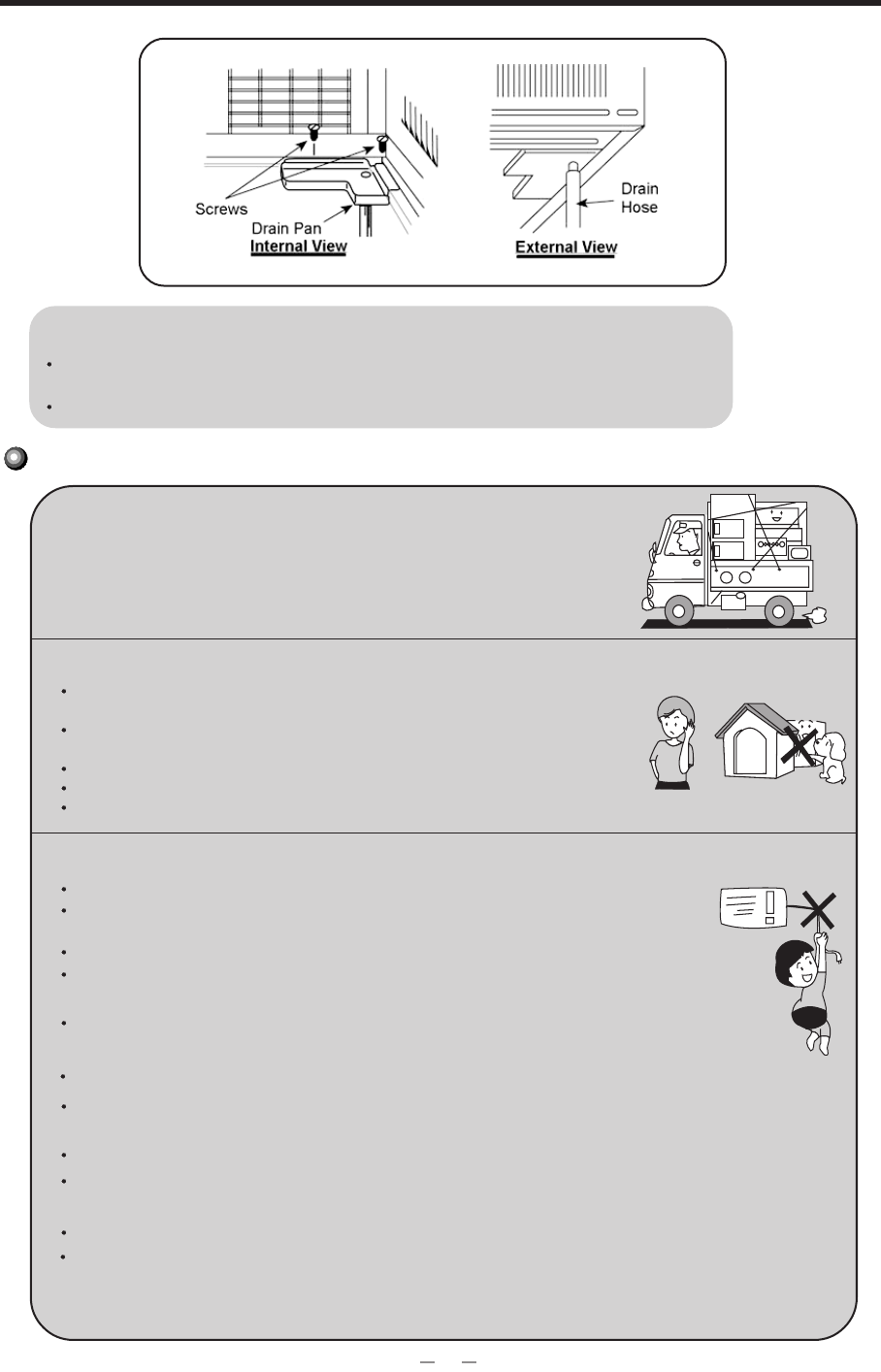 Screws

Drain Pan

Internal View

Drain Hose

External View