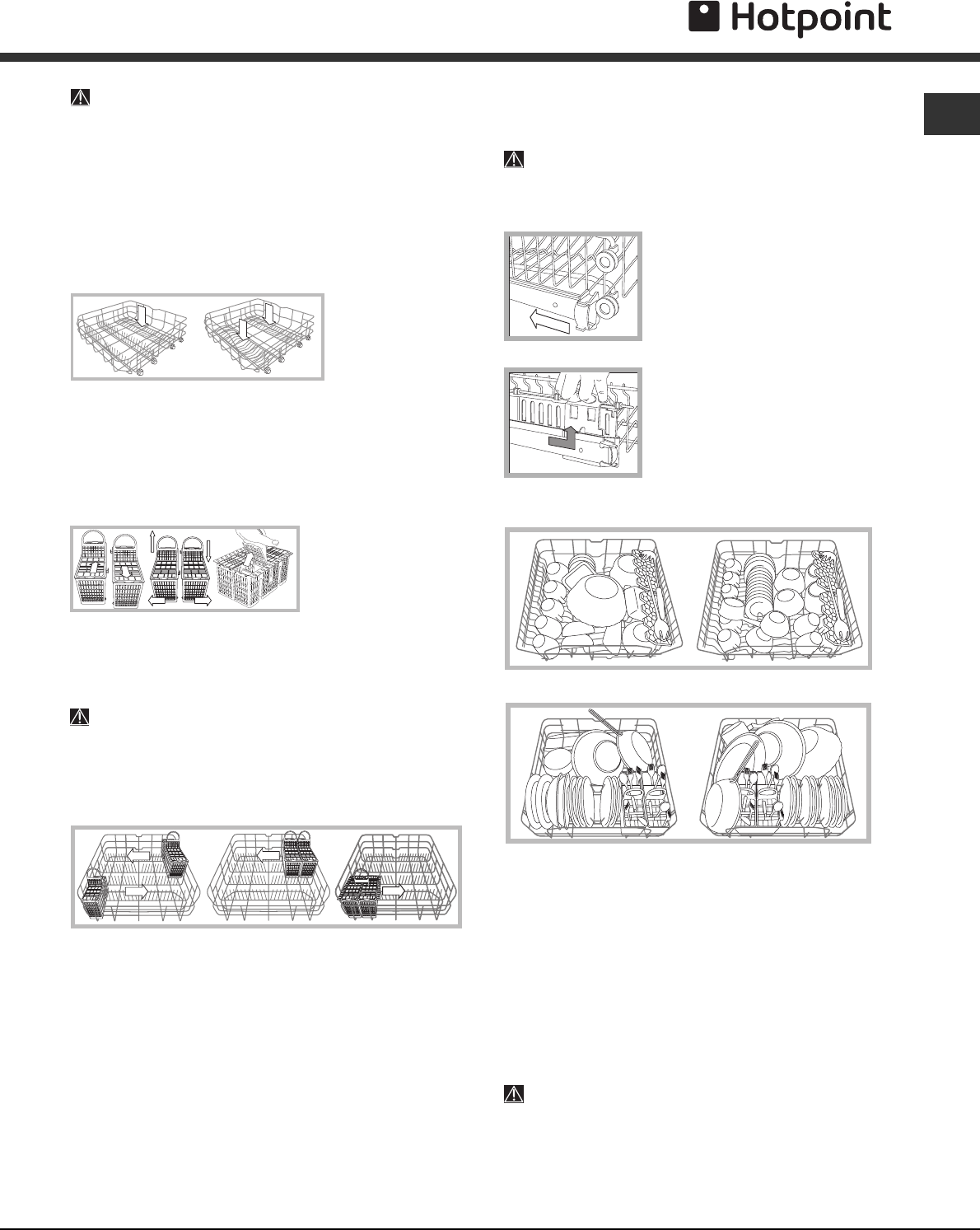 Hotpoint