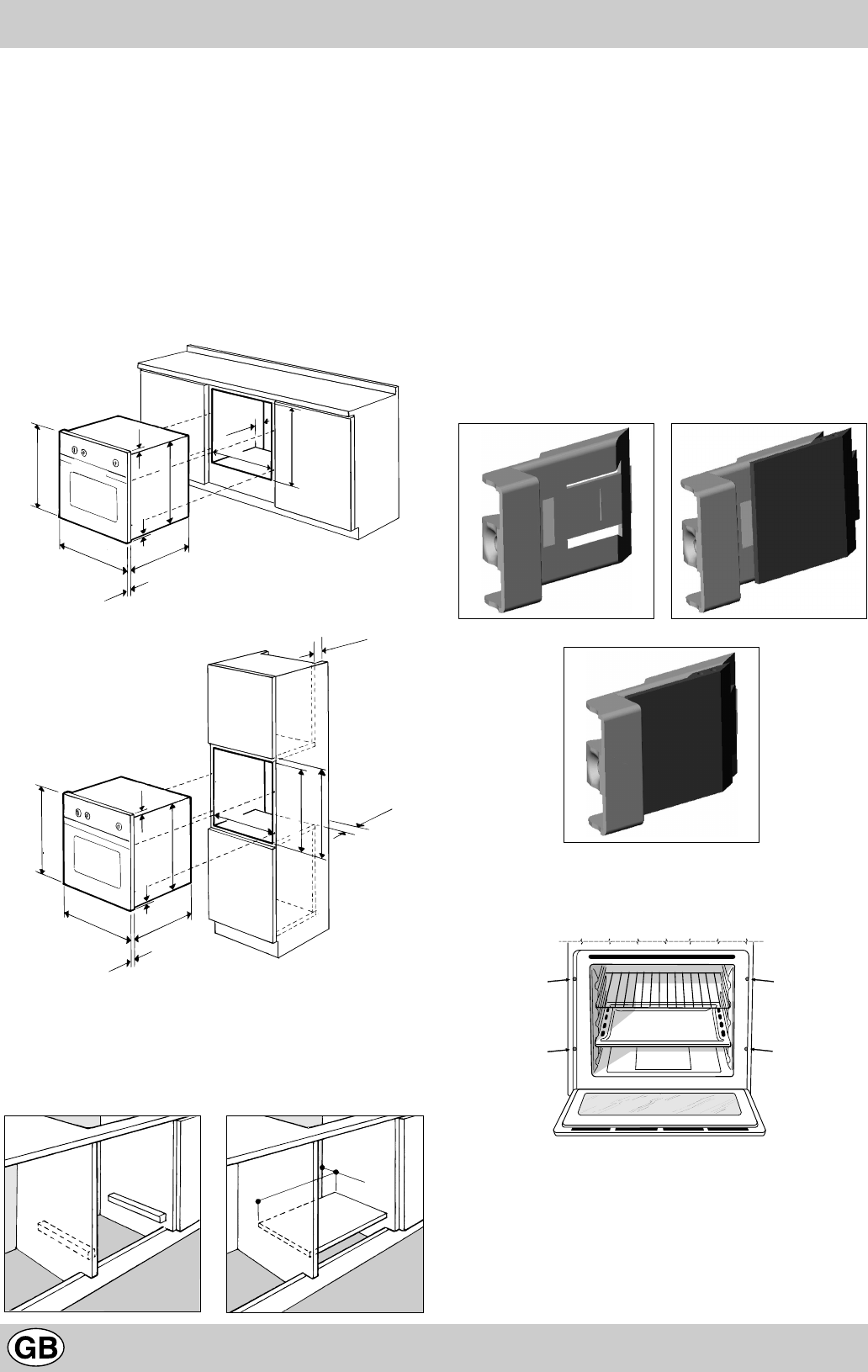 GB