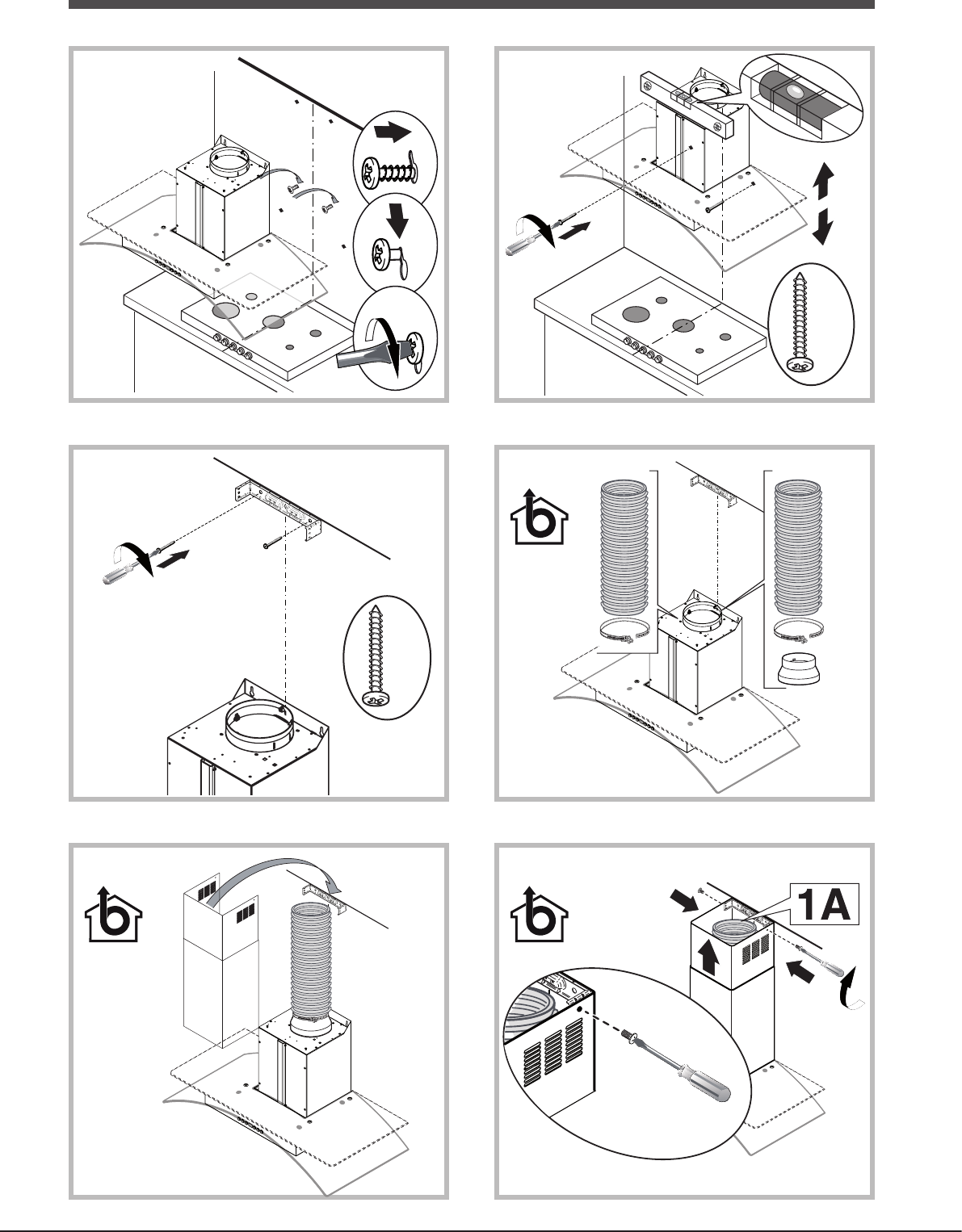 1A