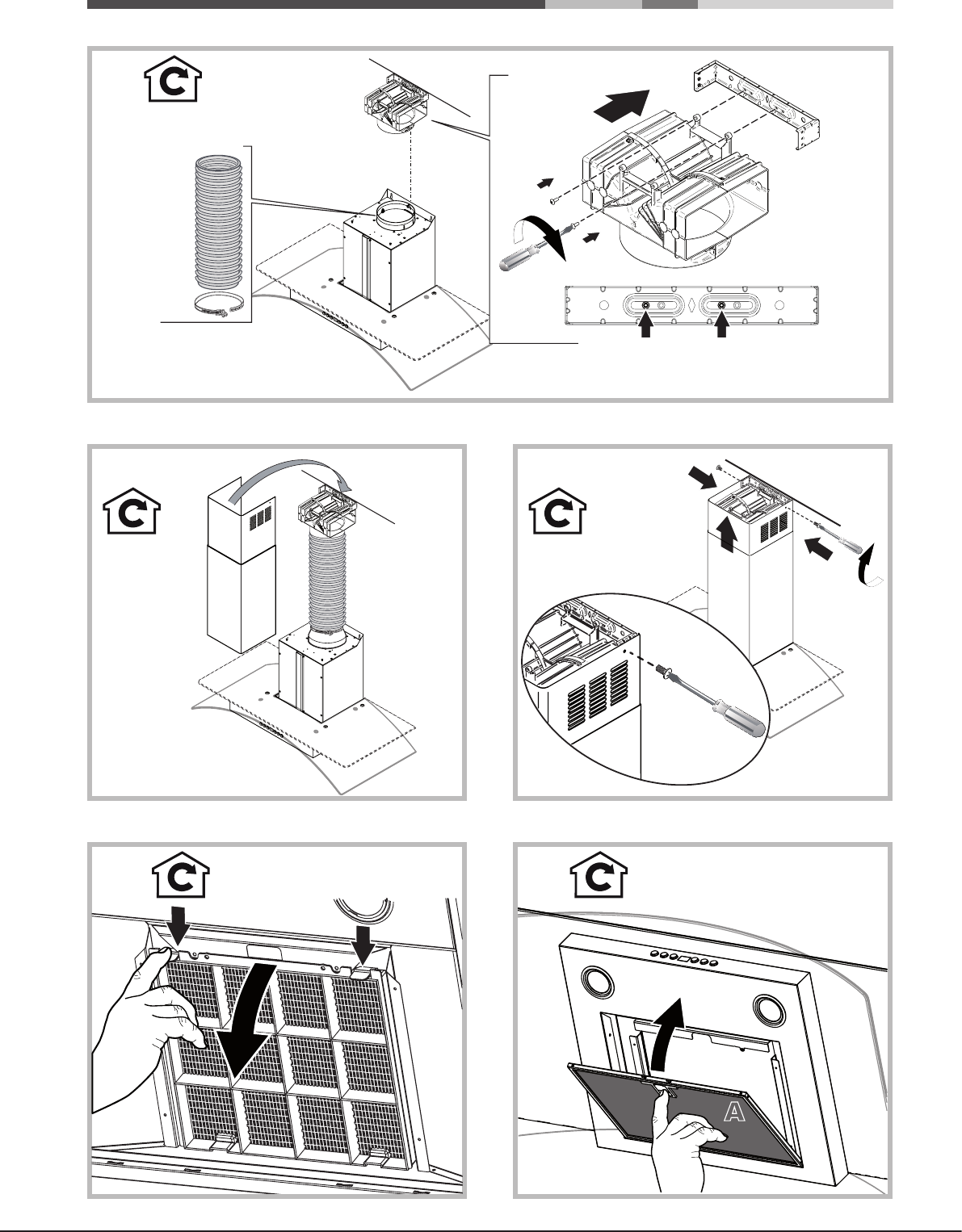 A