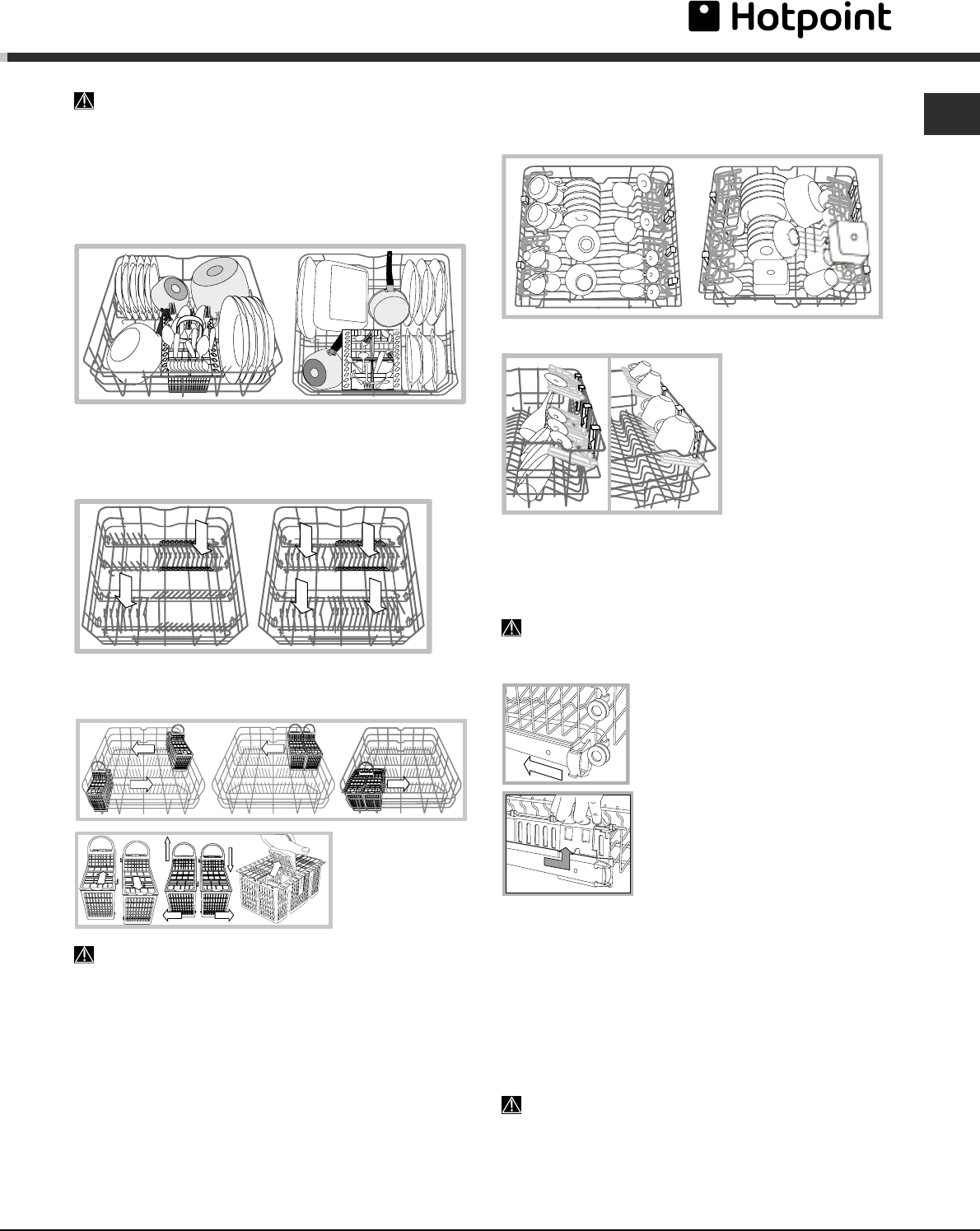 Hotpoint