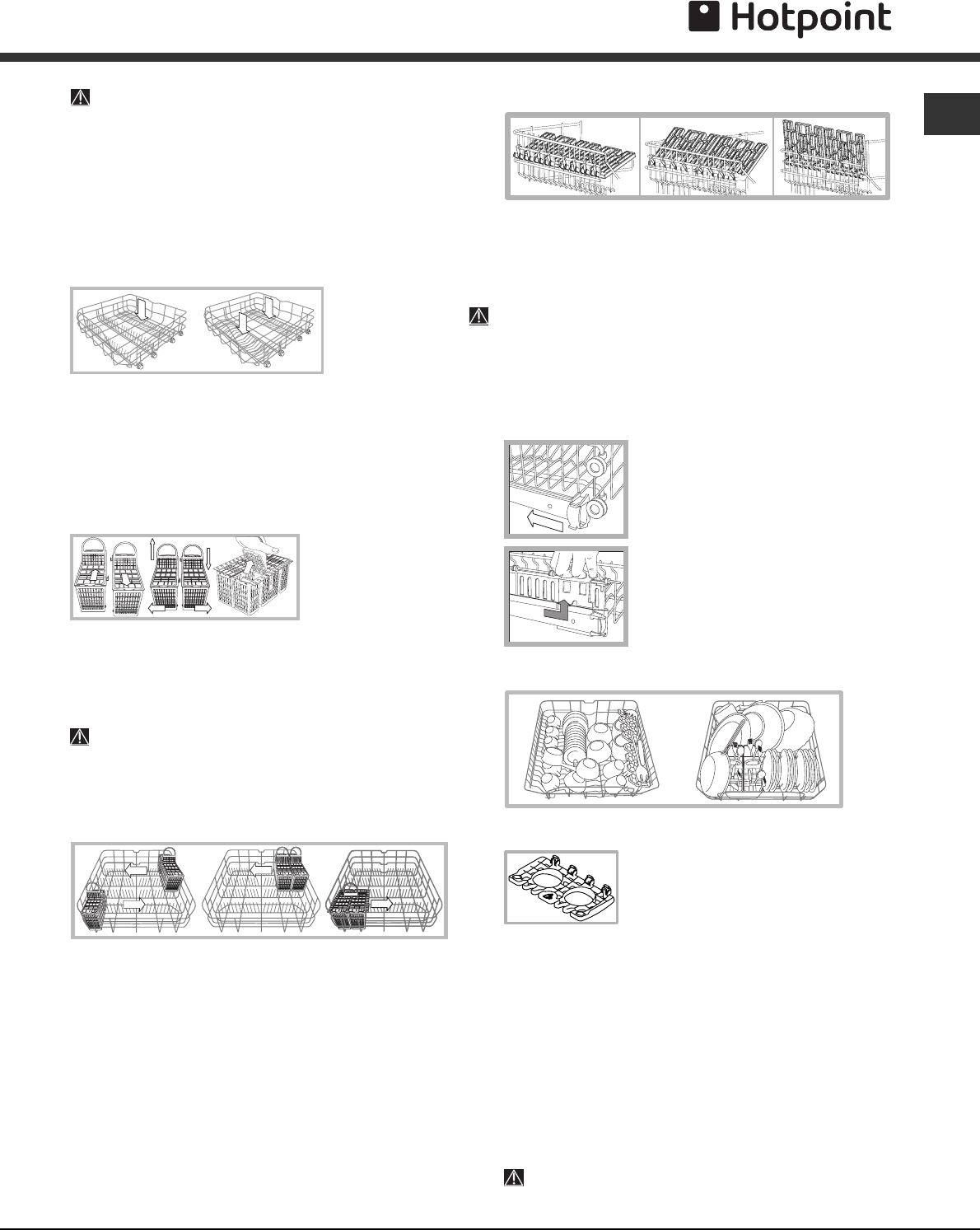 Hotpoint