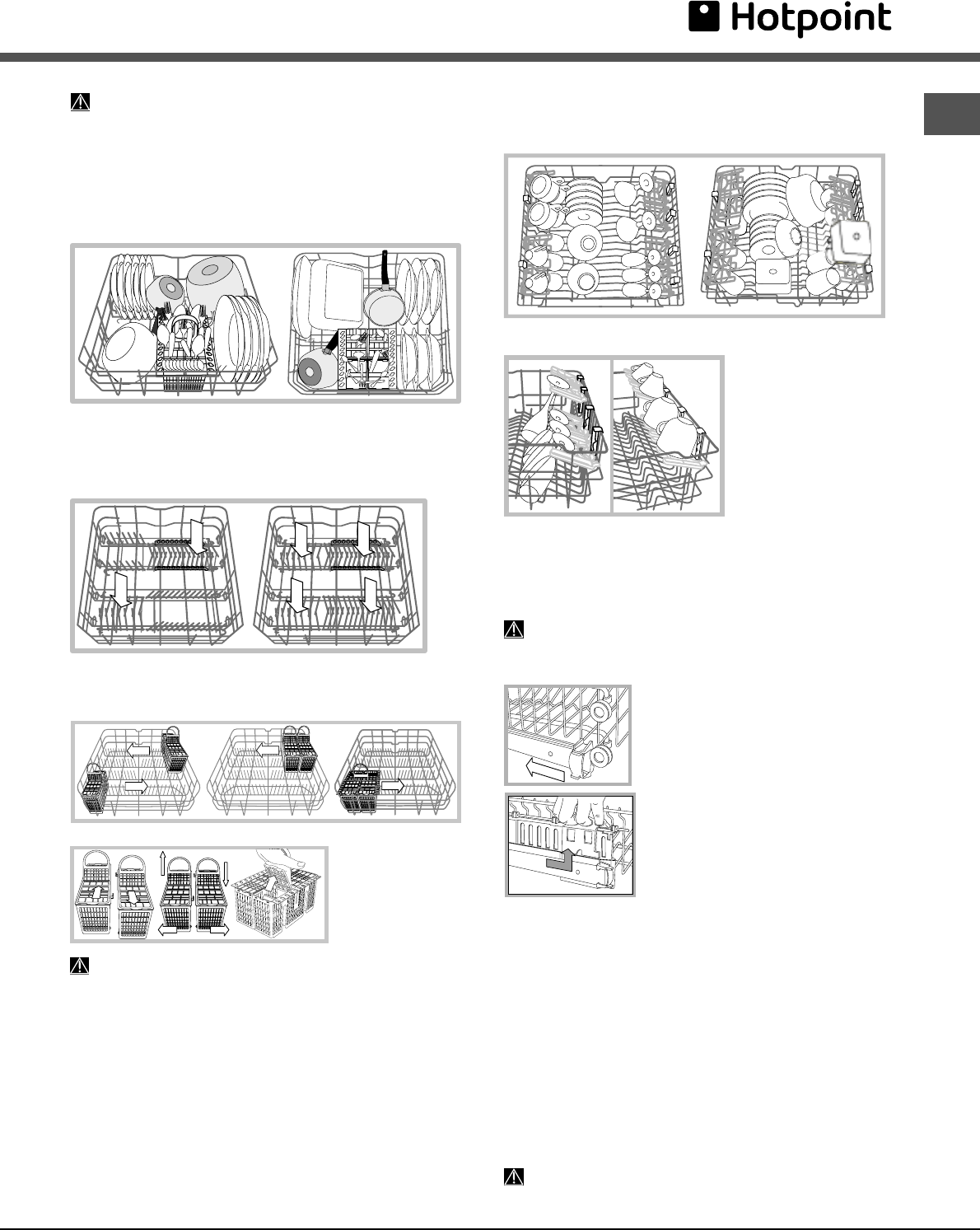 Hotpoint