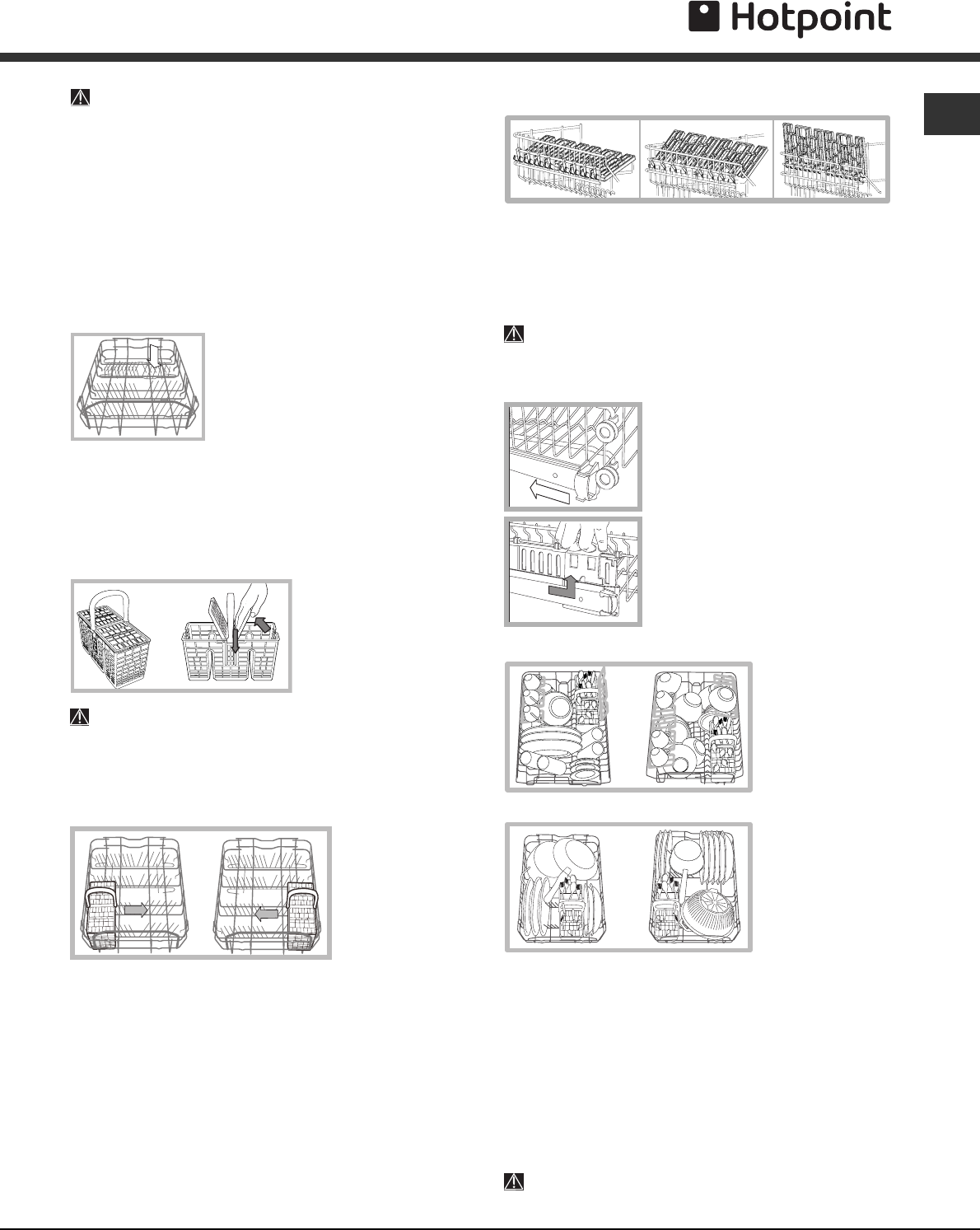 Hotpoint