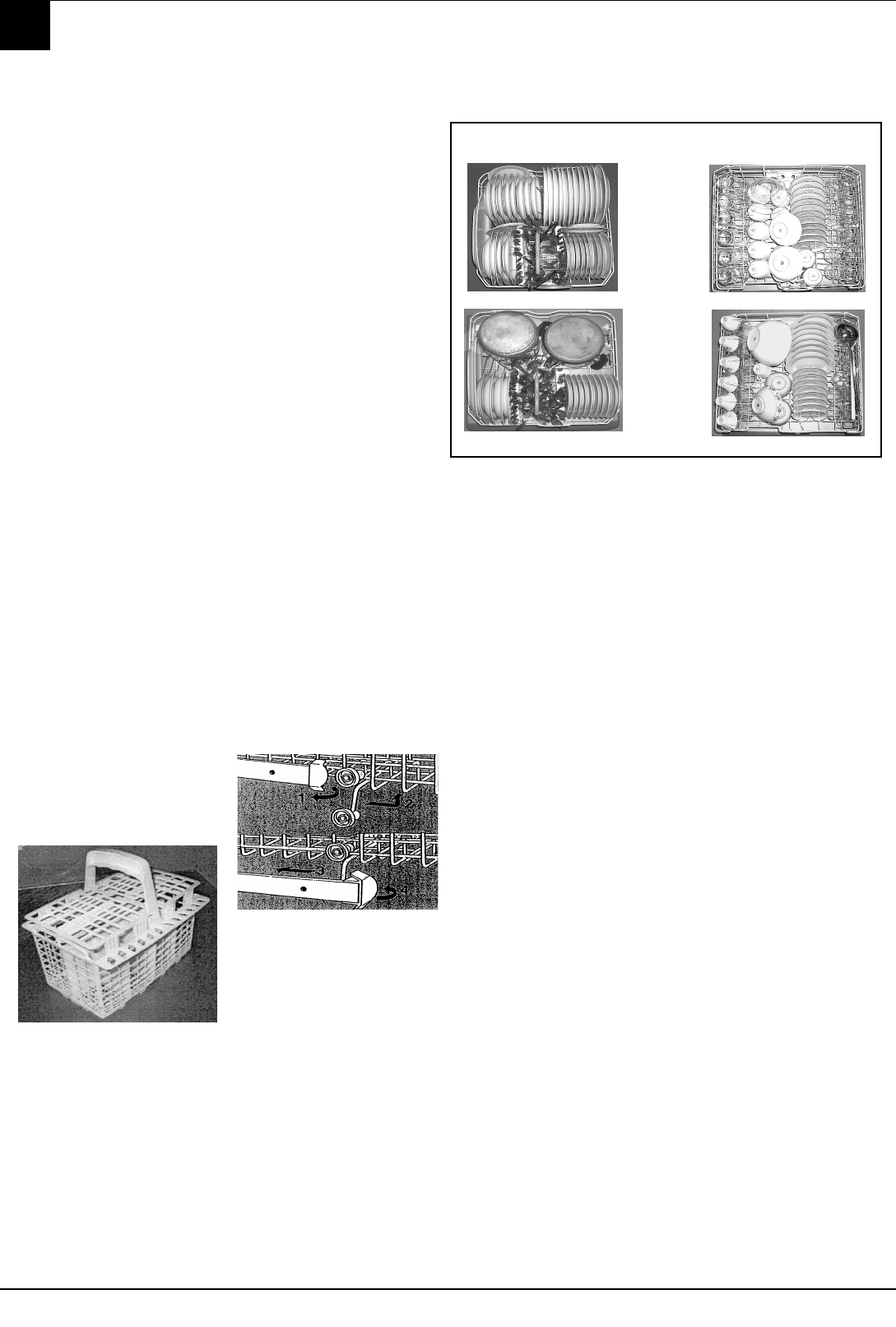 1
2
3
4