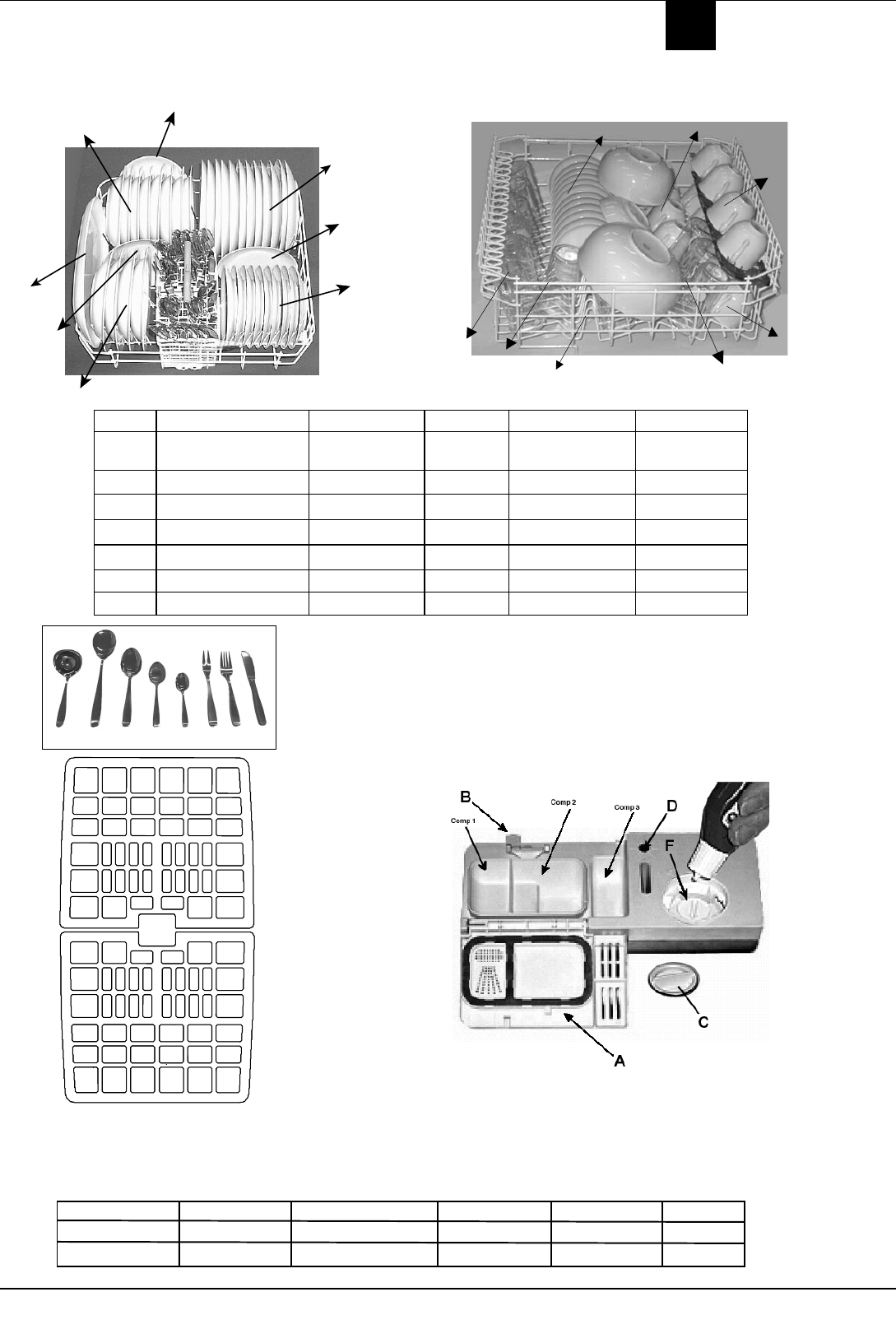 B

Comp 1

Comp 2

Comp 3

D

F

C

A