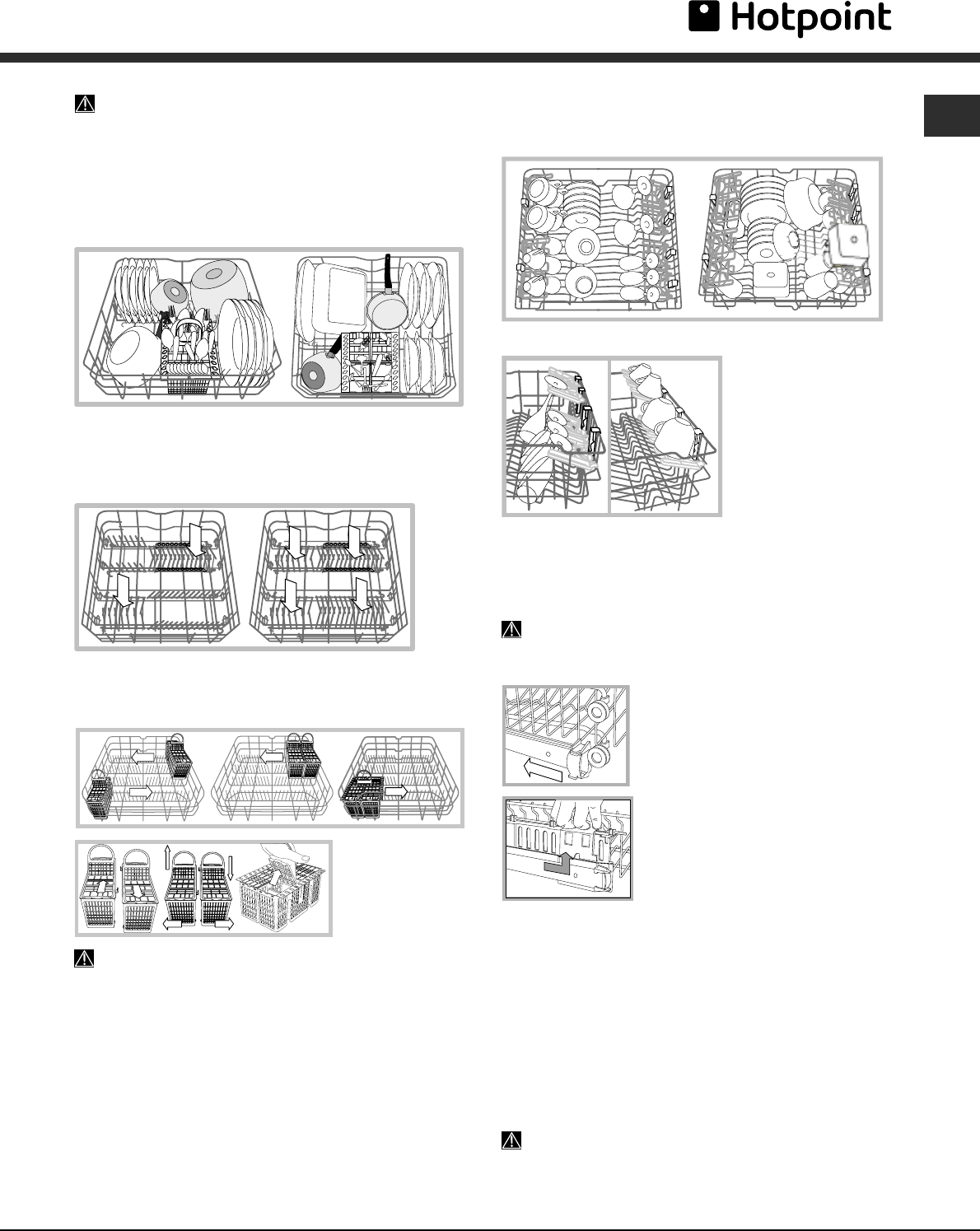 Hotpoint