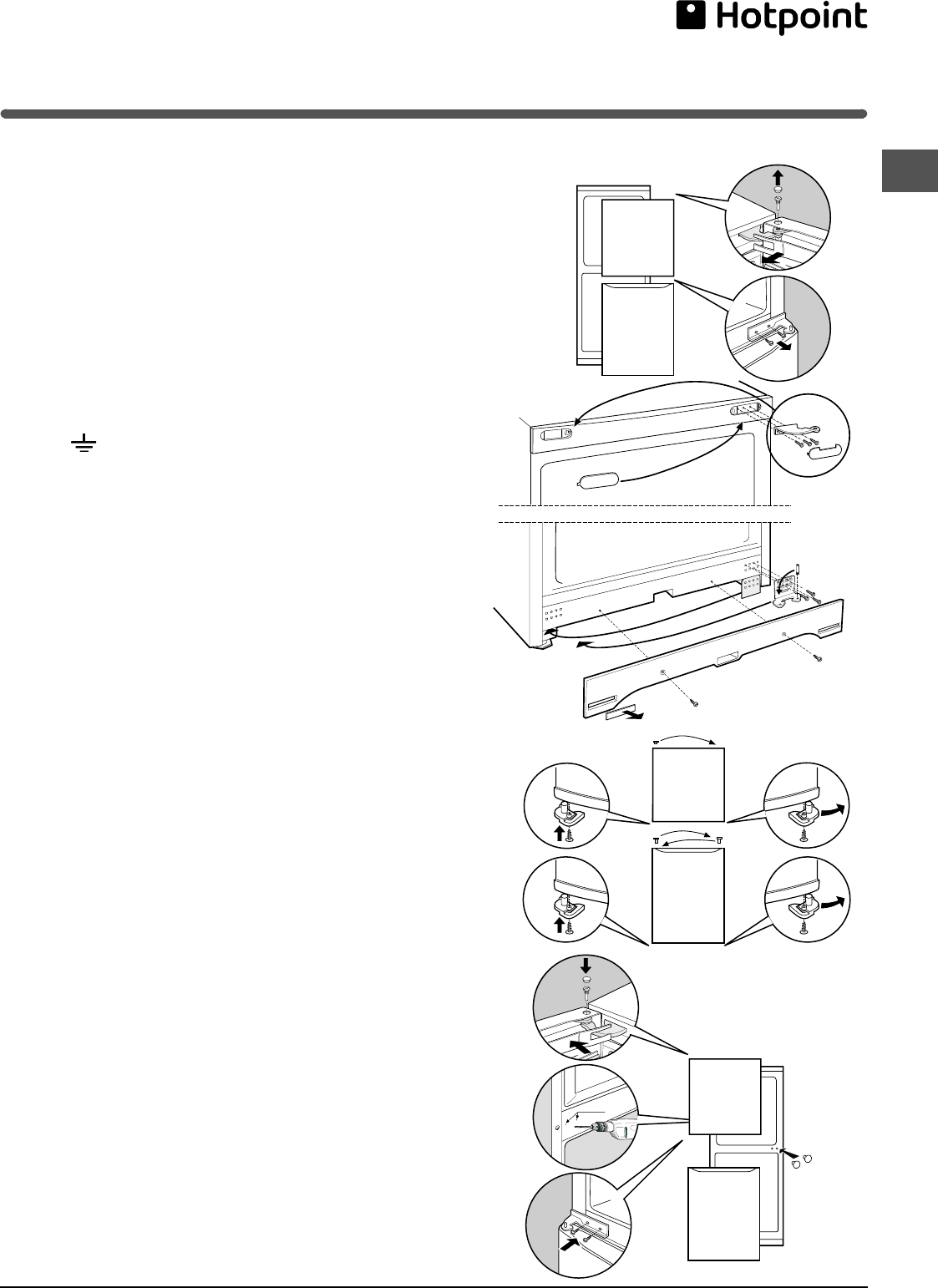 Hotpoint