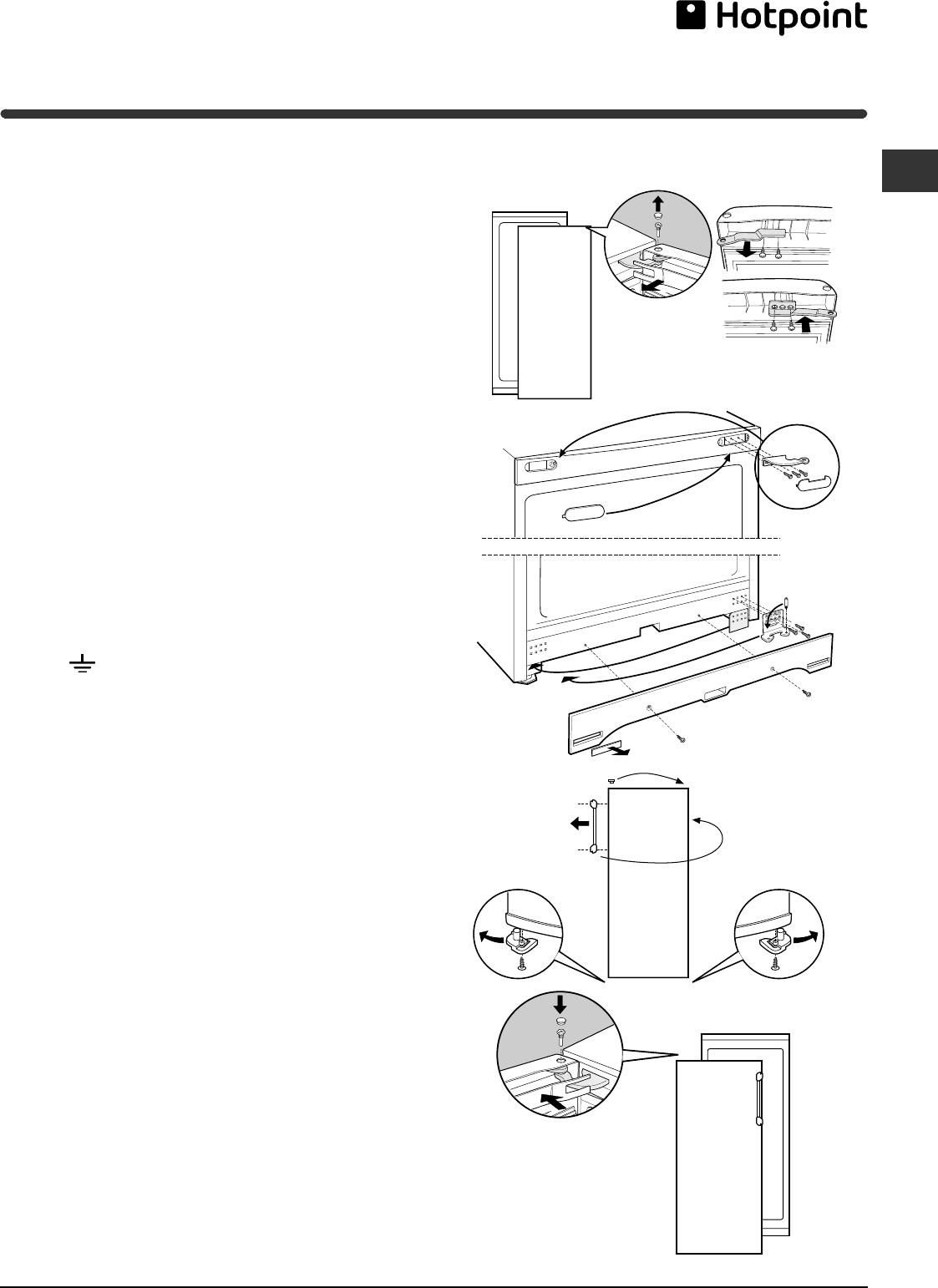 Hotpoint