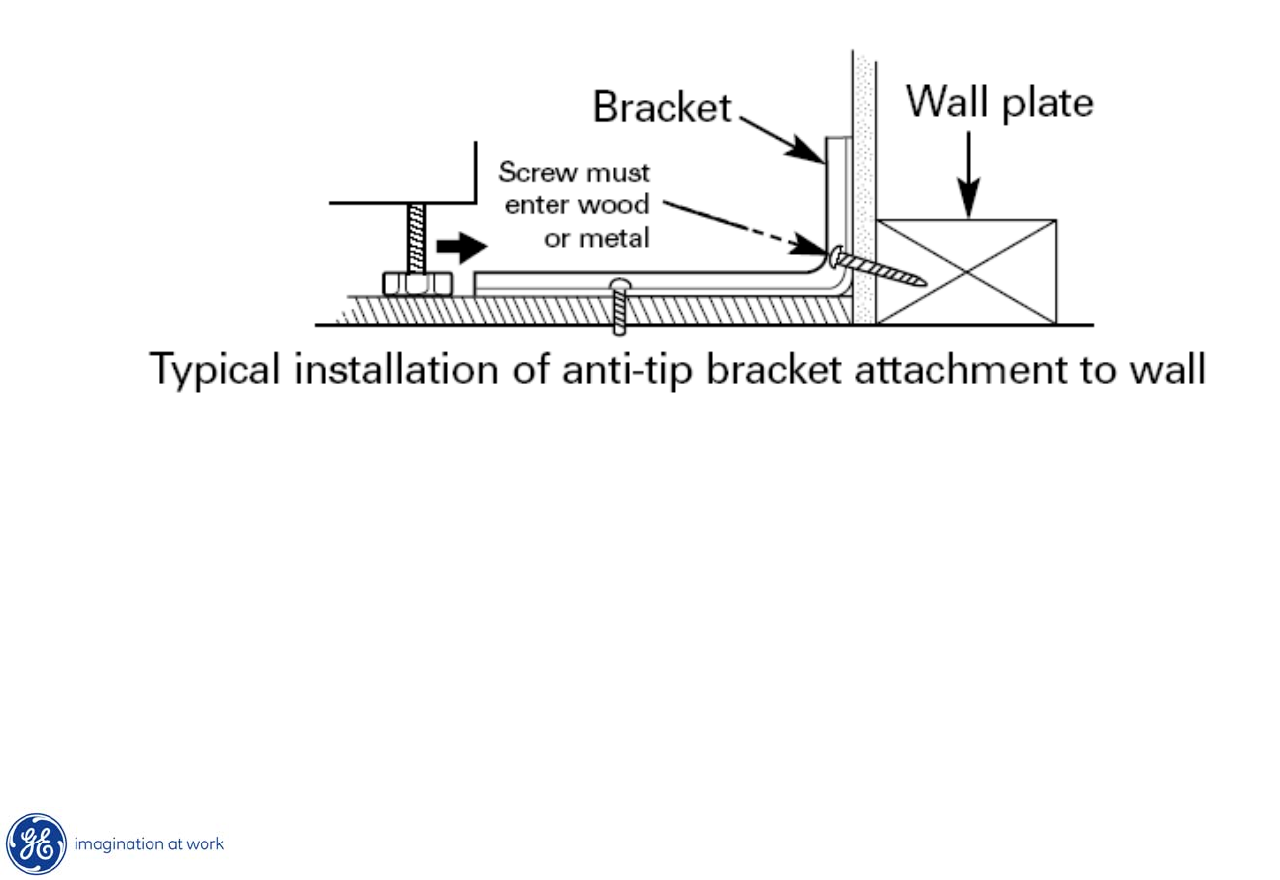 Bracket

Wall plate

Screw must enter wood or metal

Typical installation of anti-tip bracket attachment to wall

GE

imagination at work