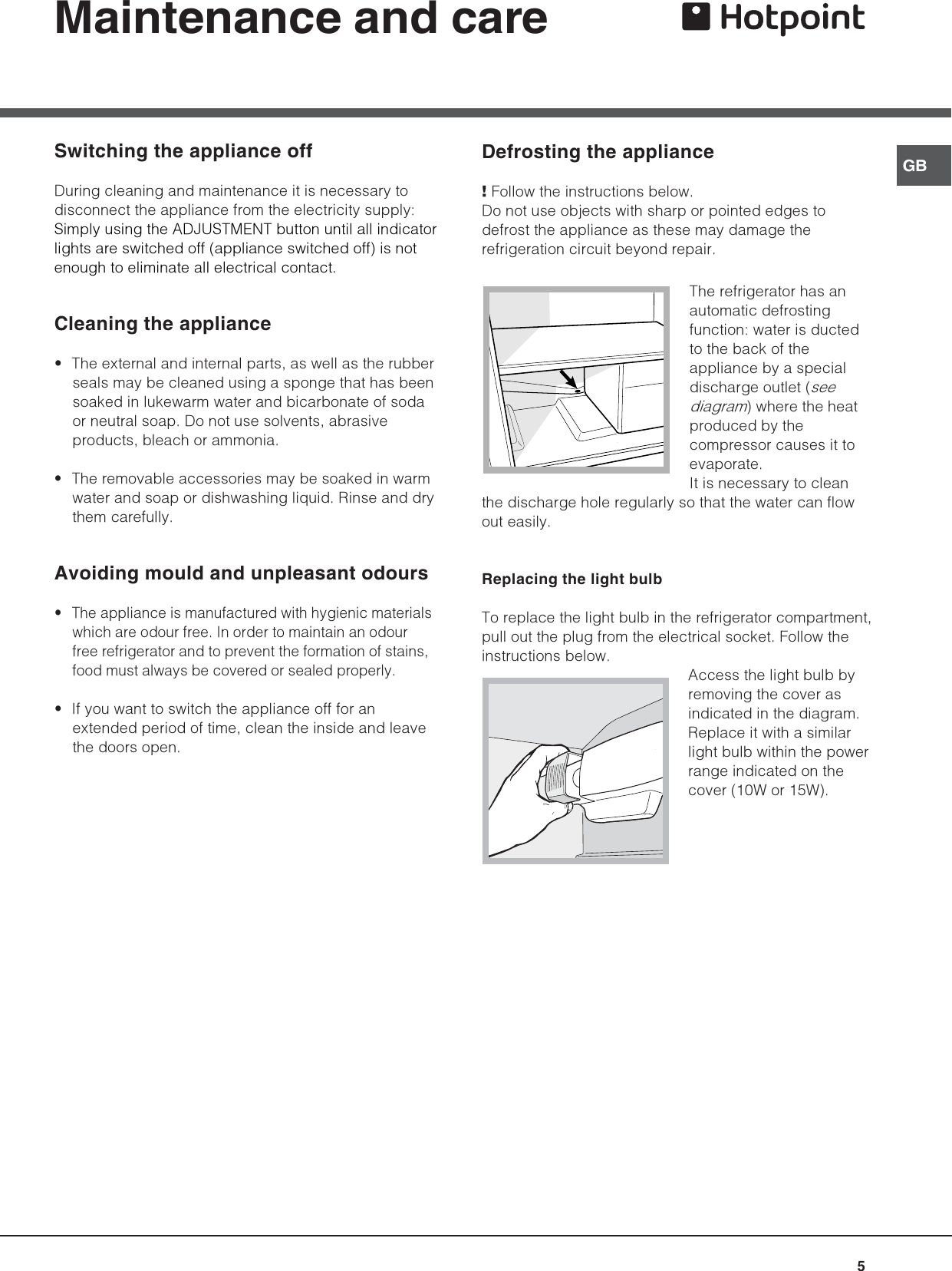 Maintenance and care

Hotpoint

GB

Switching the appliance off

During cleaning and maintenance it is necessary to disconnect the appliance from the electricity supply: Simply using the ADJUSTMENT button until all indicator lights are switched off (appliance switched off) is not enough to eliminate all electrical contact.

Cleaning the appliance

• The external and internal parts, as well as the rubber seals may be cleaned using a sponge that has been soaked in lukewarm water and bicarbonate of soda or neutral soap. Do not use solvents, abrasive products, bleach or ammonia.

• The removable accessories may be soaked in warm water and soap or dishwashing liquid. Rinse and dry them carefully.

Avoiding mould and unpleasant odours

• The appliance is manufactured with hygienic materials which are odour free. In order to maintain an odour free refrigerator and to prevent the formation of stains, food must always be covered or sealed properly.

• If you want to switch the appliance off for an extended period of time, clean the inside and leave the doors open.

Defrosting the appliance

! Follow the instructions below.
Do not use objects with sharp or pointed edges to defrost the appliance as these may damage the refrigeration circuit beyond repair.

The refrigerator has an automatic defrosting function: water is ducted to the back of the appliance by a special discharge outlet (see diagram) where the heat produced by the compressor causes it to evaporate.
It is necessary to clean the discharge hole regularly so that the water can flow out easily.

Replacing the light bulb

To replace the light bulb in the refrigerator compartment, pull out the plug from the electrical socket. Follow the instructions below.
Access the light bulb by removing the cover as indicated in the diagram. Replace it with a similar light bulb within the power range indicated on the cover (10W or 15W).

5