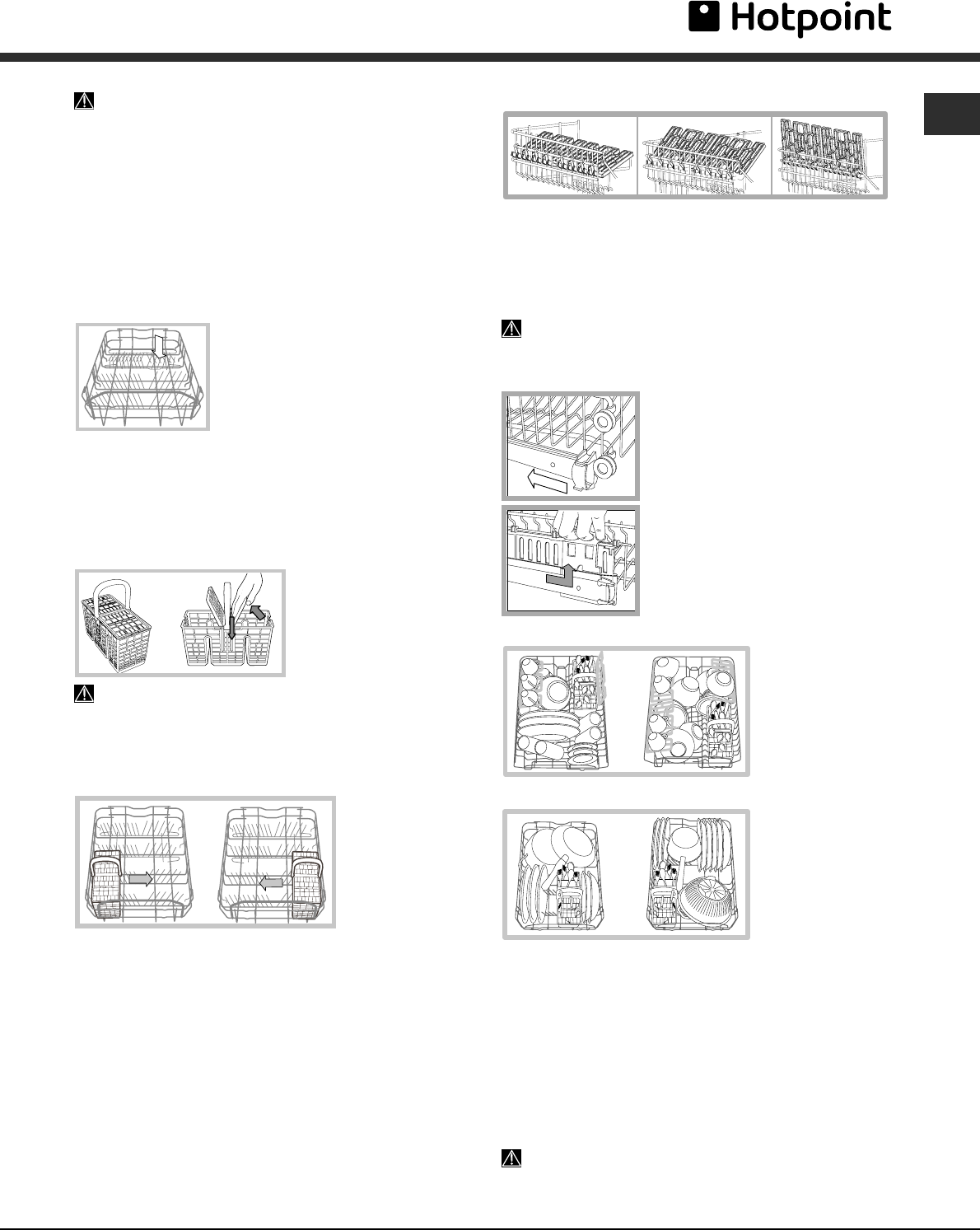 Hotpoint