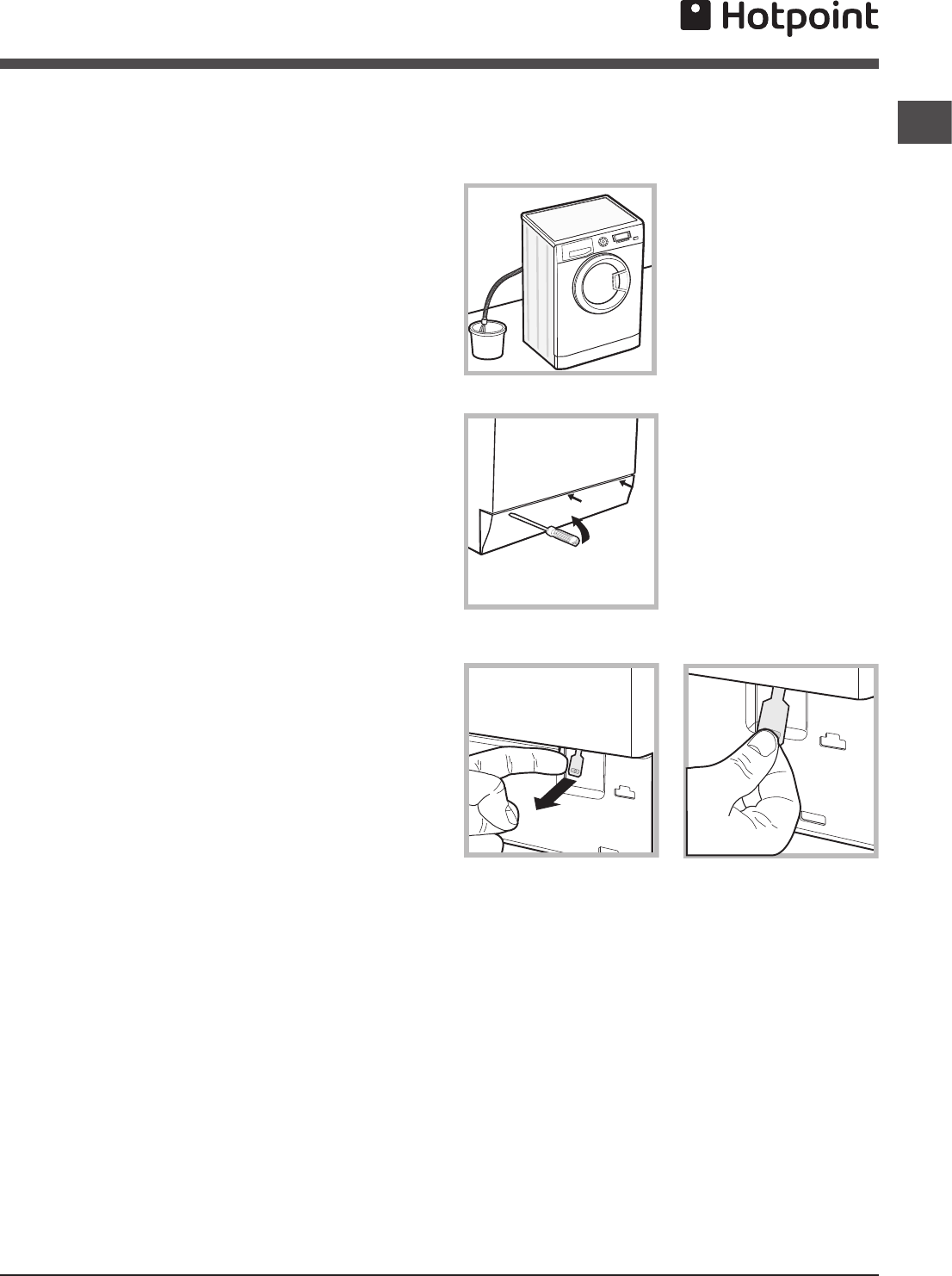 Hotpoint