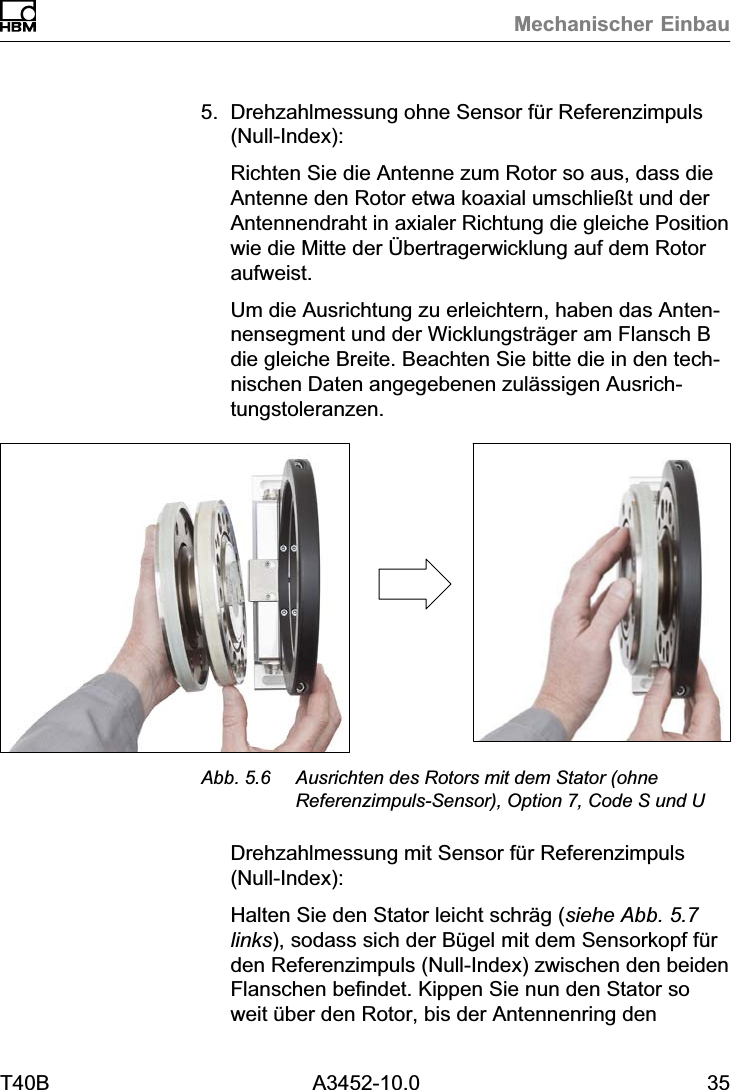 HBM

Mechanischer Einbau

5. Drehzahlmessung ohne Sensor für Referenzimpuls (Null-Index):

Richten Sie die Antenne zum Rotor so aus, dass die Antenne den Rotor etwa koaxial umschließt und der Antennendraht in axialer Richtung die gleiche Position wie die Mitte der Übertragerwicklung auf dem Rotor aufweist.

Um die Ausrichtung zu erleichtern, haben das Antennensegment und der Wicklungsträger am Flansch B die gleiche Breite. Beachten Sie bitte die in den technischen Daten angegebenen zulässigen Ausrichtungstoleranzen.

Abb. 5.6 Ausrichten des Rotors mit dem Stator (ohne Referenzimpuls-Sensor), Option 7, Code S und U

Drehzahlmessung mit Sensor für Referenzimpuls (Null-Index):

Halten Sie den Stator leicht schräg (siehe Abb. 5.7 links), sodass sich der Bügel mit dem Sensorkopf für den Referenzimpuls (Null-Index) zwischen den beiden Flanschen befindet. Kippen Sie nun den Stator so weit über den Rotor, bis der Antennenring den

T40B A3452-10.0 35