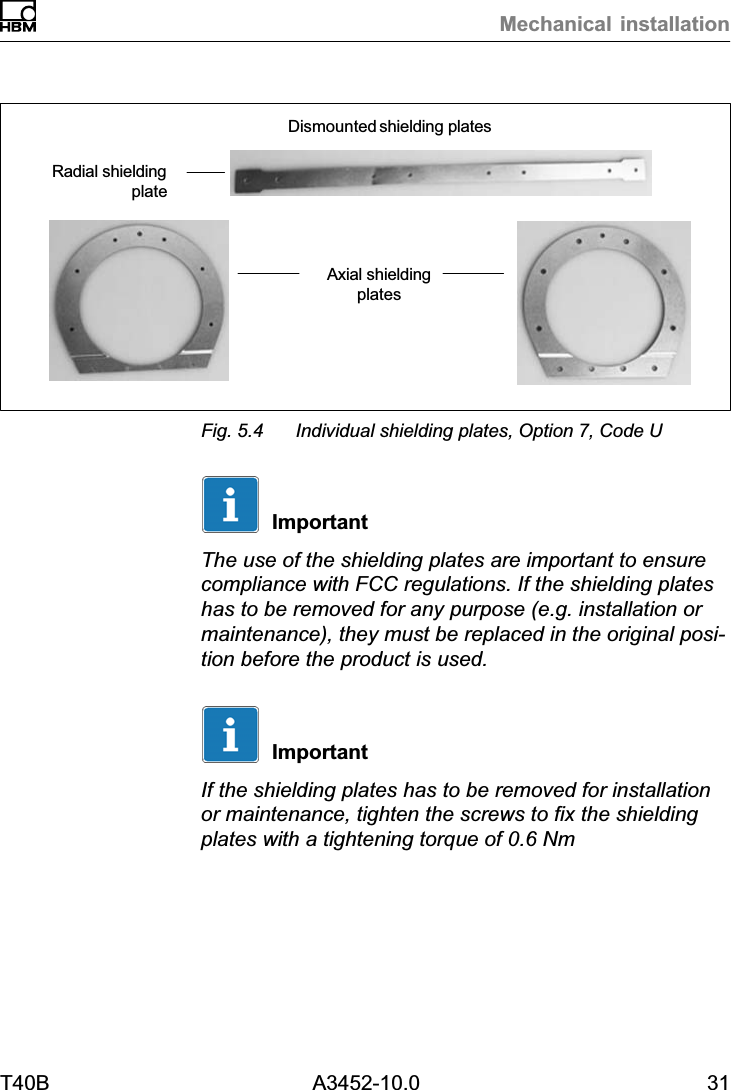 HBM

Mechanical installation

Dismounted shielding plates

Radial shielding plate

Axial shielding plates

Fig. 5.4 Individual shielding plates, Option 7, Code U

Important

The use of the shielding plates are important to ensure compliance with FCC regulations. If the shielding plates has to be removed for any purpose (e.g. installation or maintenance), they must be replaced in the original position before the product is used.

Important

If the shielding plates has to be removed for installation or maintenance, tighten the screws to fix the shielding plates with a tightening torque of 0.6 Nm

T40B A3452-10.0 31